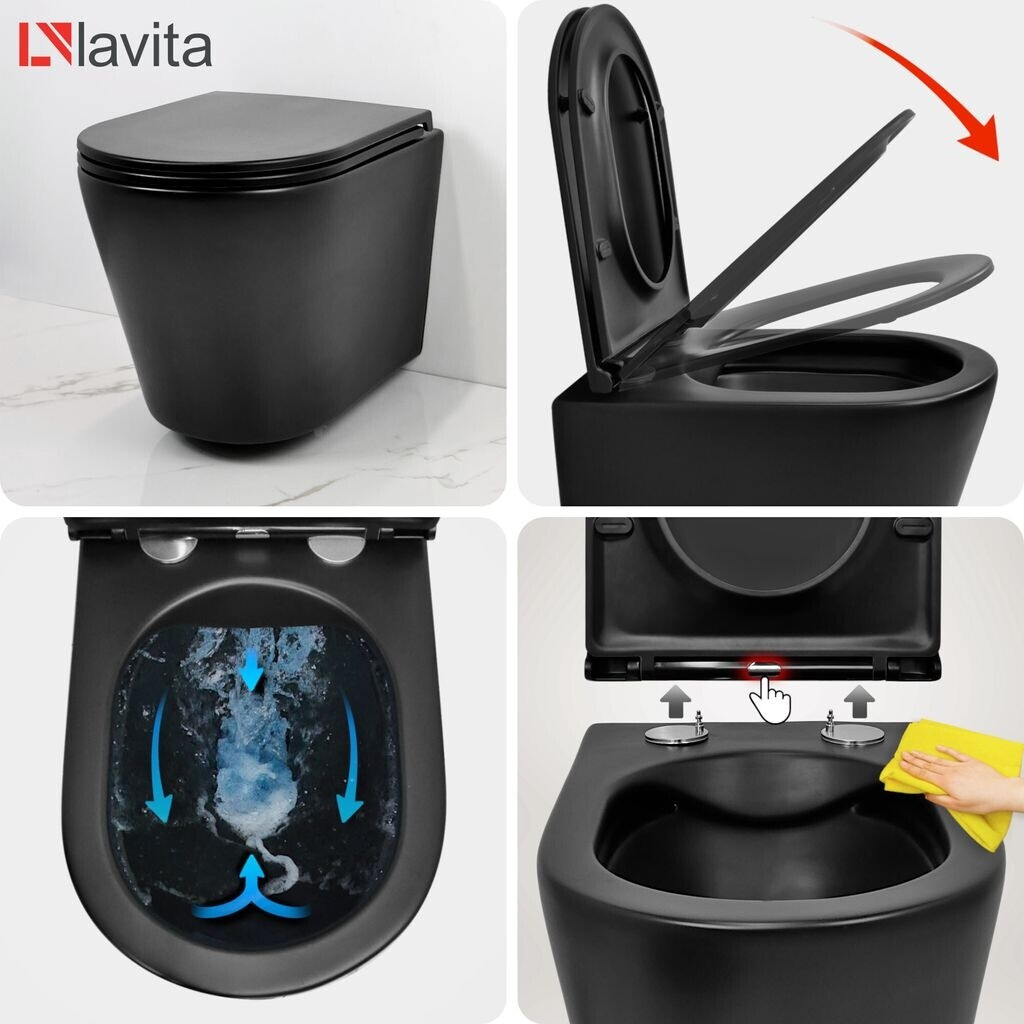 lavita