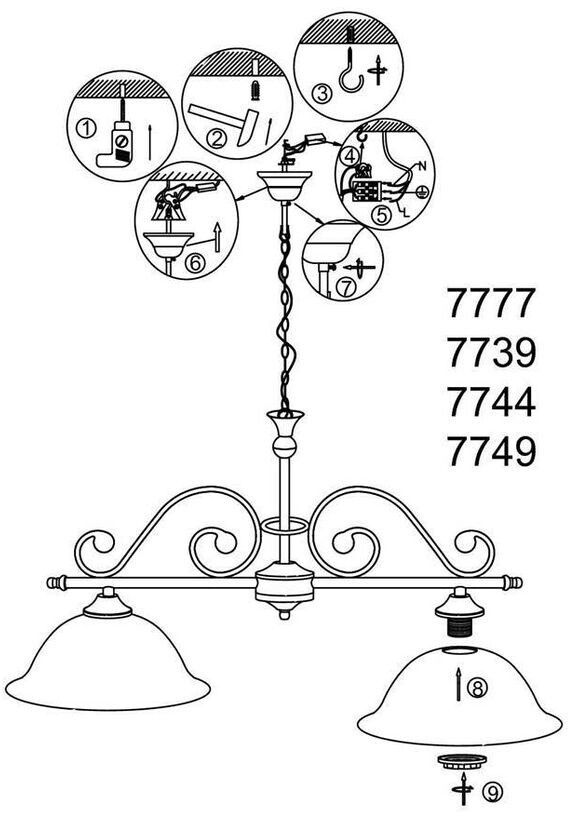 ①
②
③
④
N
⑤
L
⑥
⑦
7777
7739
7744
7749
⑧
⑨