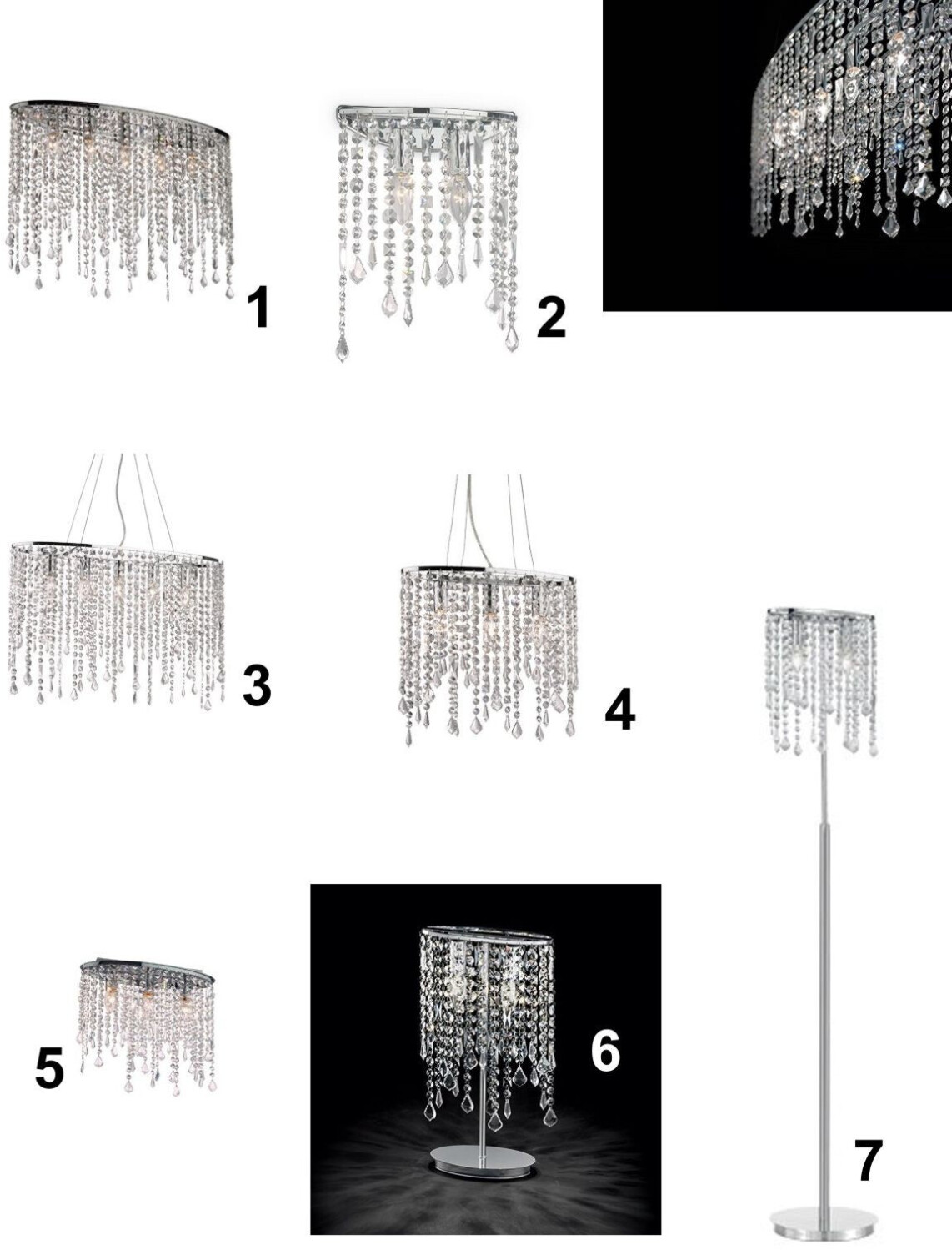 1

2

3

4

5

6

7