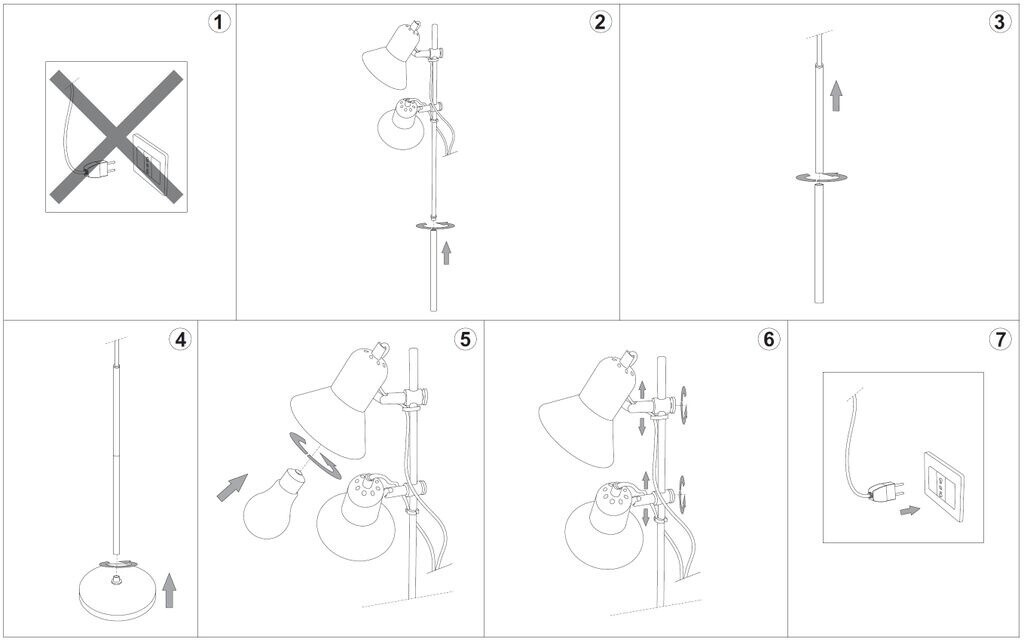 1
2
3
4
5
6
7