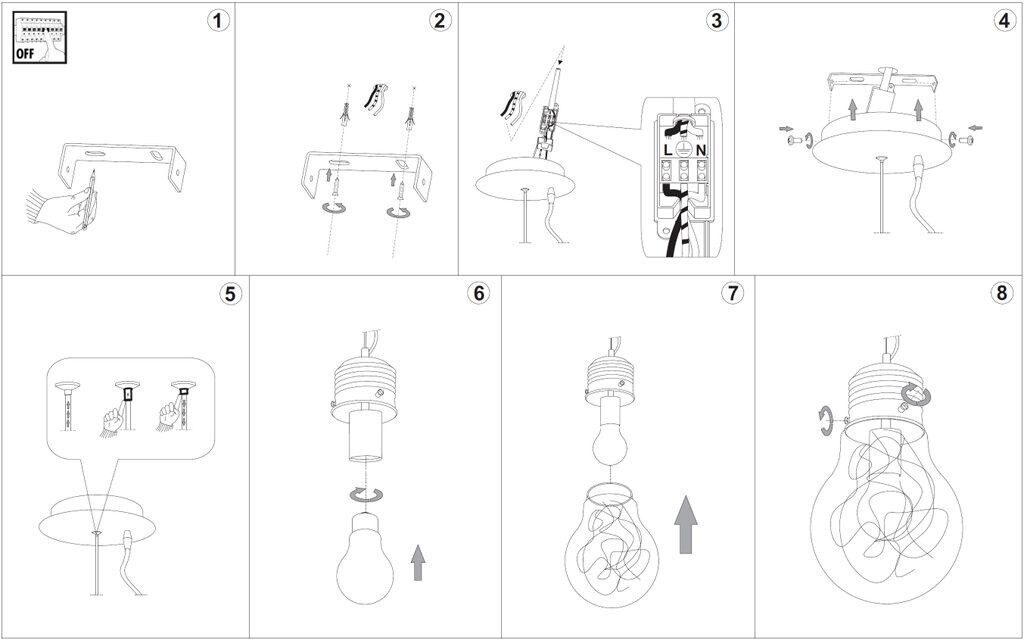 OFF
1
2
3
L N
4
5
6
7
8