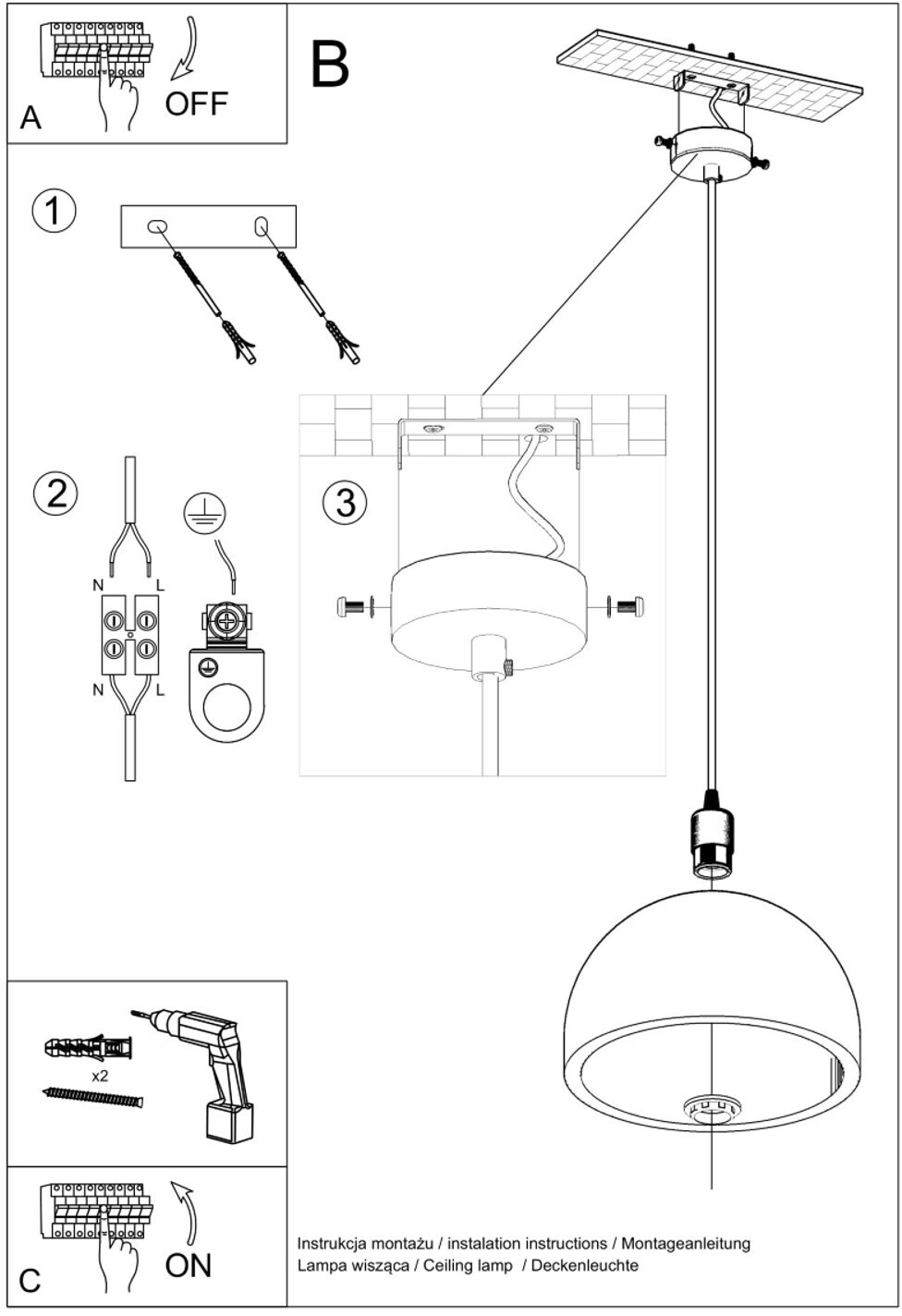 A
OFF

B

1

2

N L

N L

3

x2

C
ON

Instrukcja montażu / instalation instructions / Montageanleitung
Lampa wisząca / Ceiling lamp / Deckenleuchte