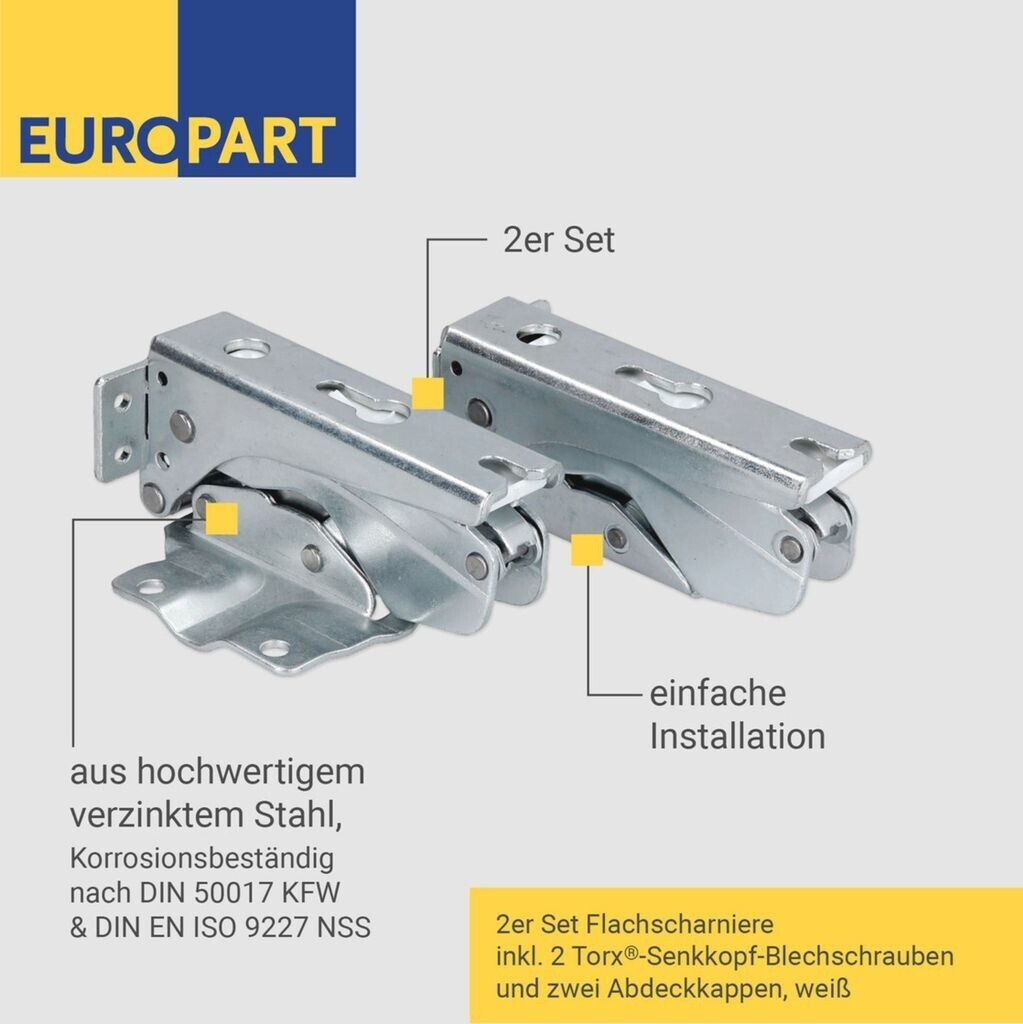 EUROPART

2er Set

einfache Installation

aus hochwertigem verzinktem Stahl,
Korrosionsbeständig nach DIN 50017 KFW & DIN EN ISO 9227 NSS

2er Set Flachscharniere
inkl. 2 Torx®-Senkkopf-Blechschrauben
und zwei Abdeckkappen, weiß