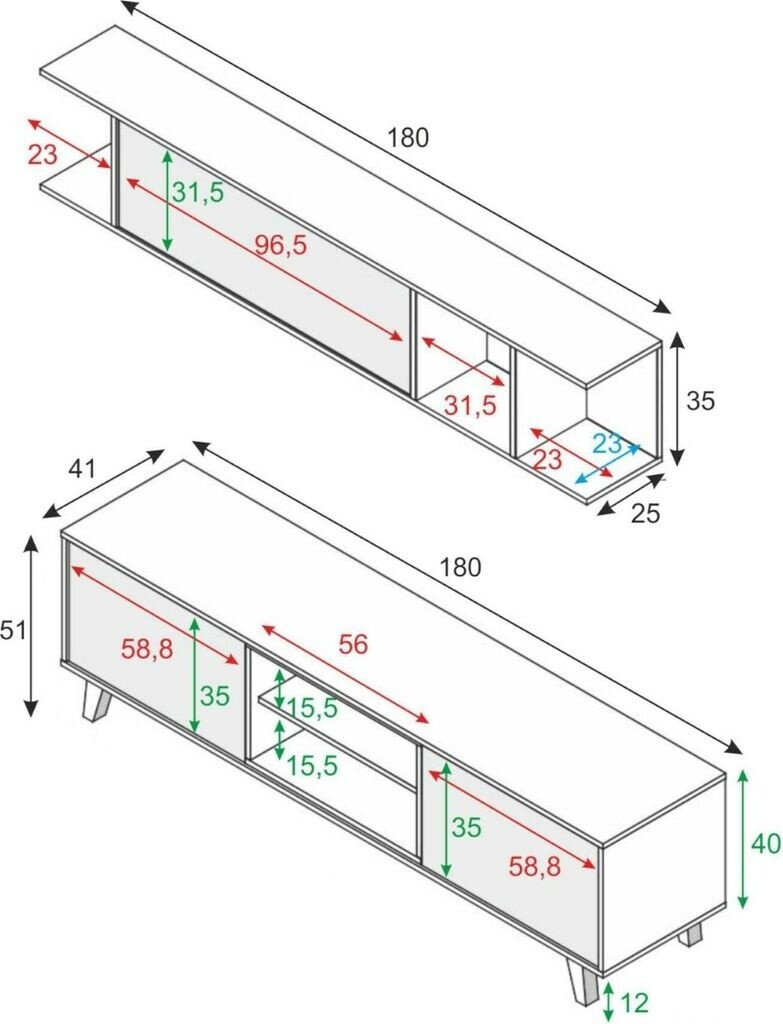 180
23
31,5
96,5
31,5
35
23
23
25
41
180
51
58,8
56
35
15,5
15,5
35
58,8
40
12