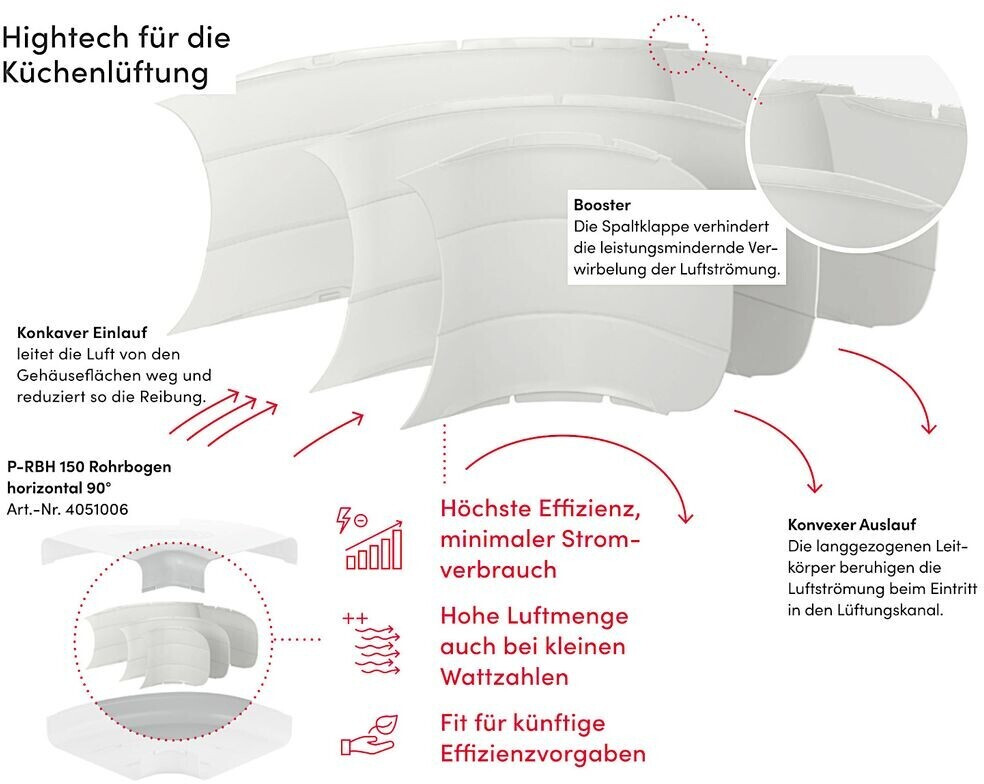 Hightech für die Küchenlüftung

Booster
Die Spaltklappe verhindert die leistungsmindernde Verwirbelung der Luftströmung.

Konkaver Einlauf
leitet die Luft von den Gehäuseflächen weg und reduziert so die Reibung.

P-RBH 150 Rohrbogen horizontal 90°
Art.-Nr. 4051006

Höchste Effizienz, minimaler Stromverbrauch

++

Hohe Luftmenge auch bei kleinen Wattzahlen

Fit für künftige Effizienzvorgaben

Konvexer Auslauf
Die langgezogenen Leitkörper beruhigen die Luftströmung beim Eintritt in den Lüftungskanal.