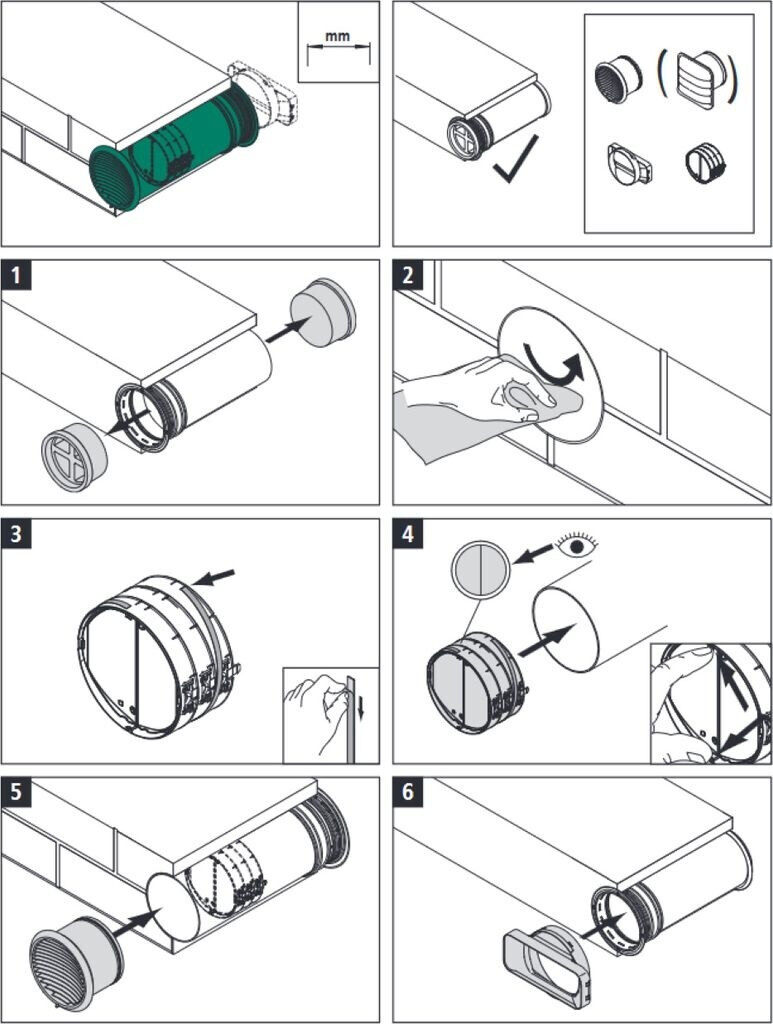 mm

1

2

3

4

5

6