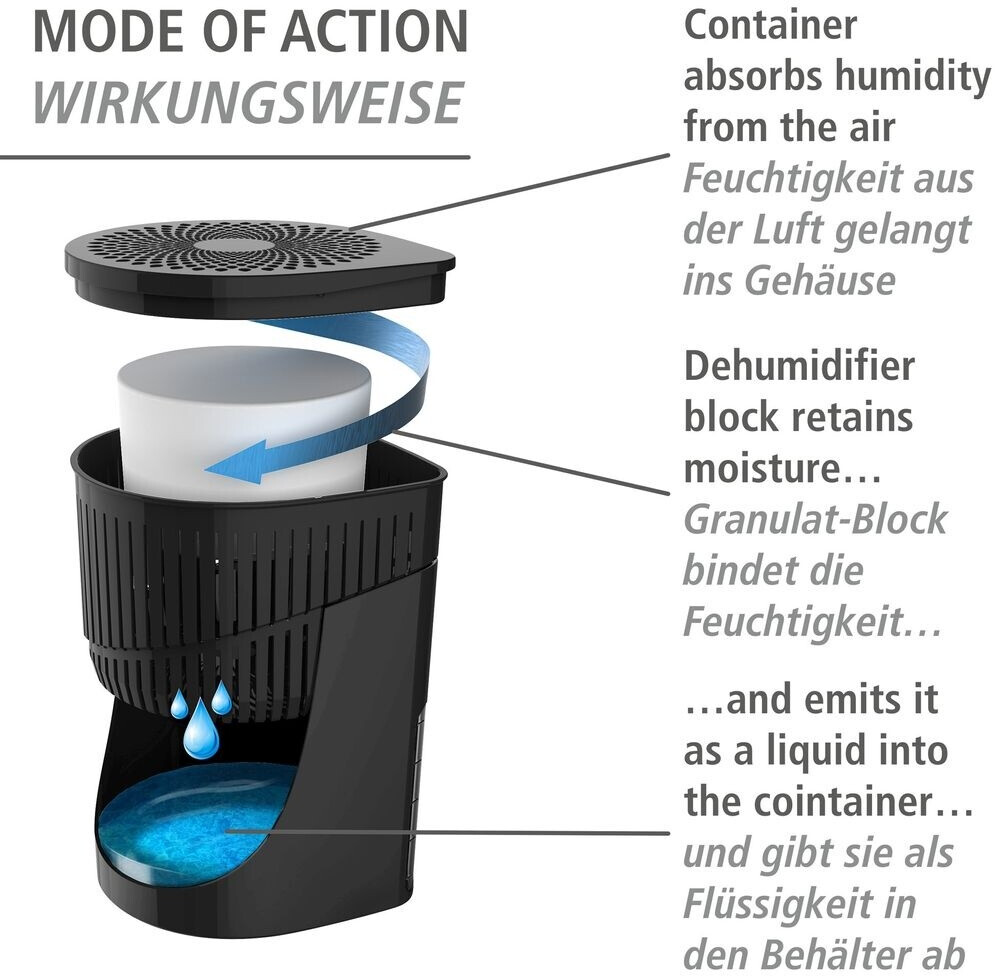 MODE OF ACTION
WIRKUNGSWEISE

Container absorbs humidity from the air
Feuchtigkeit aus der Luft gelangt ins Gehäuse

Dehumidifier block retains moisture…
Granulat-Block bindet die Feuchtigkeit…

…and emits it as a liquid into the cointainer…
und gibt sie als Flüssigkeit in den Behälter ab