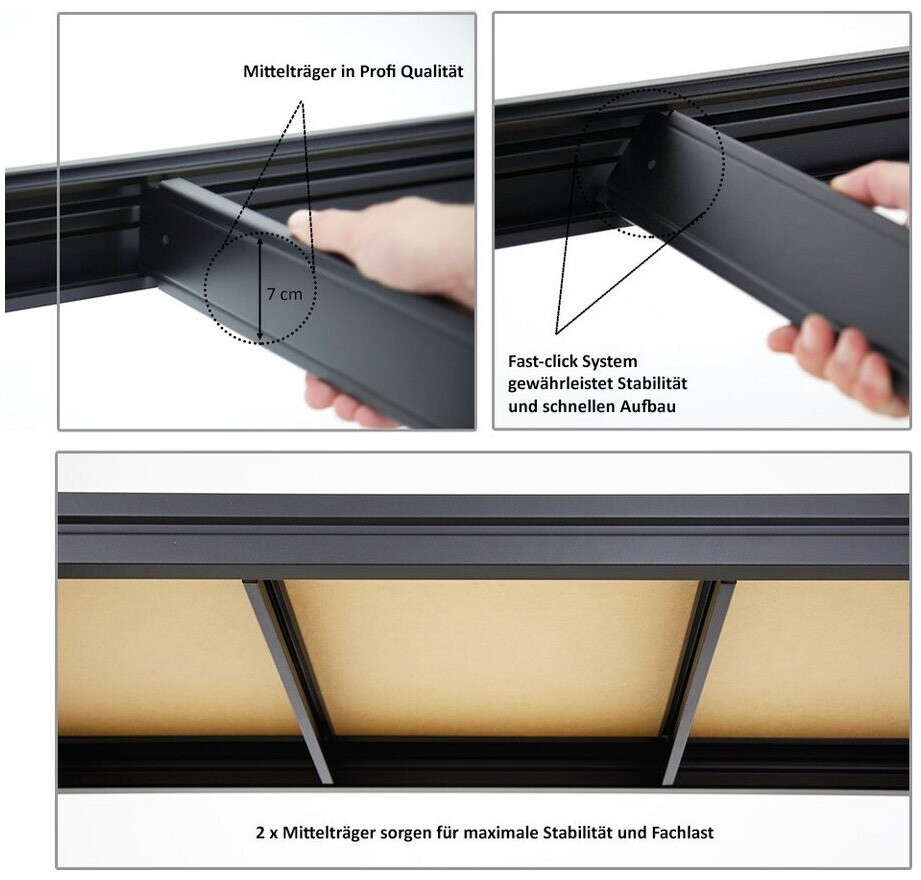 Mittelträger in Profi Qualität

7 cm

Fast-click System gewährleistet Stabilität und schnellen Aufbau

2 x Mittelträger sorgen für maximale Stabilität und Fachlast