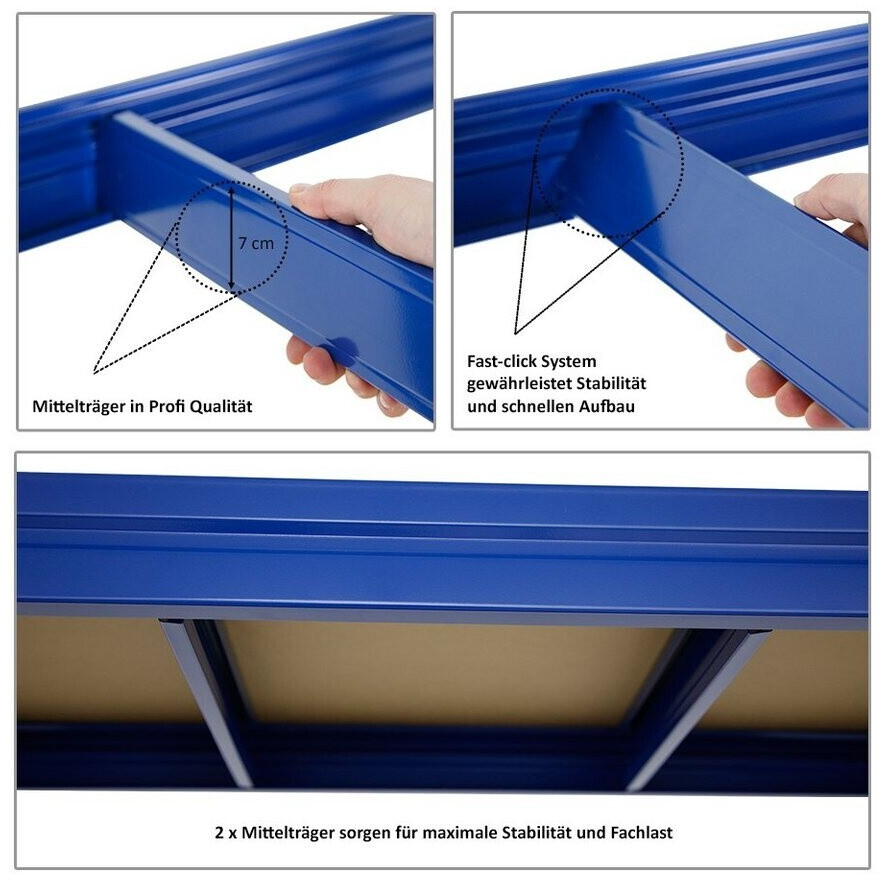 7 cm

Mittelträger in Profi Qualität

Fast-click System gewährleistet Stabilität und schnellen Aufbau

2 x Mittelträger sorgen für maximale Stabilität und Fachlast