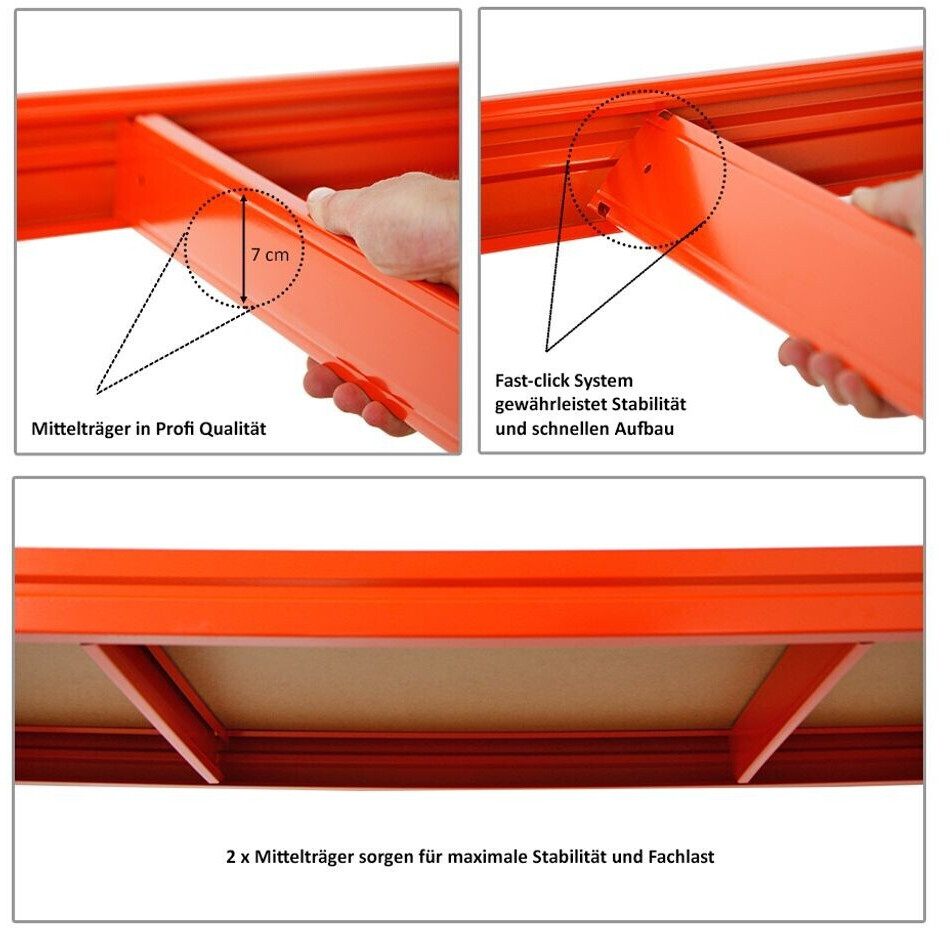 7 cm

Mittelträger in Profi Qualität

Fast-click System
gewährleistet Stabilität
und schnellen Aufbau

2 x Mittelträger sorgen für maximale Stabilität und Fachlast