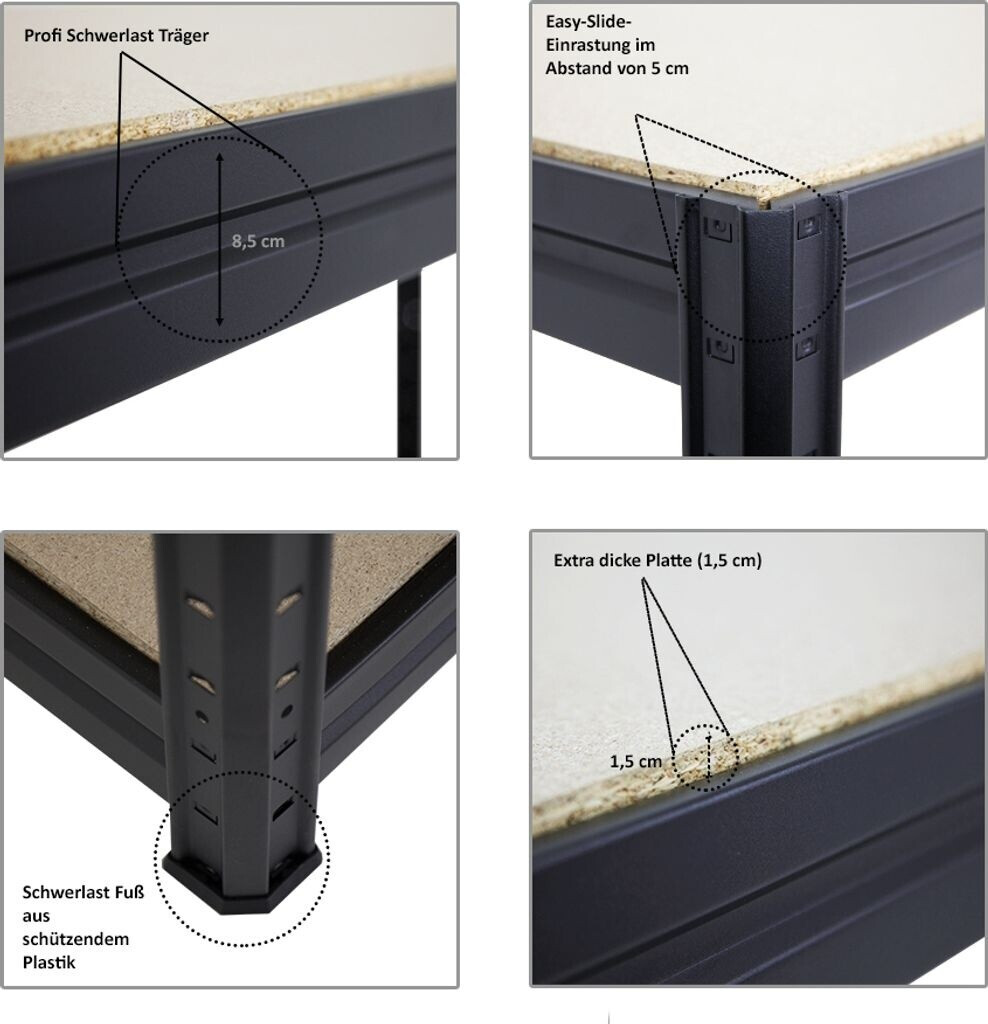 Profi Schwerlast Träger

8,5 cm

Easy-Slide-Einrastung im Abstand von 5 cm

Schwerlast Fuß aus schützendem Plastik

Extra dicke Platte (1,5 cm)

1,5 cm