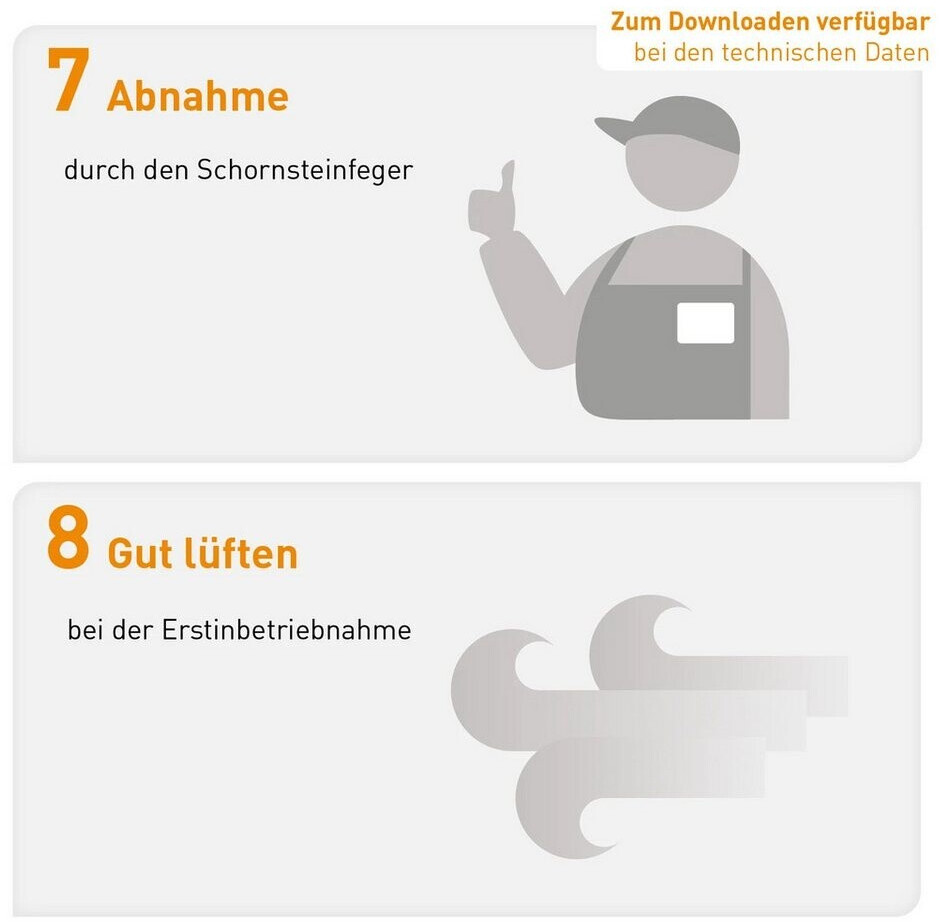 Zum Downloaden verfügbar
bei den technischen Daten

7 Abnahme

durch den Schornsteinfeger

8 Gut lüften

bei der Erstinbetriebnahme