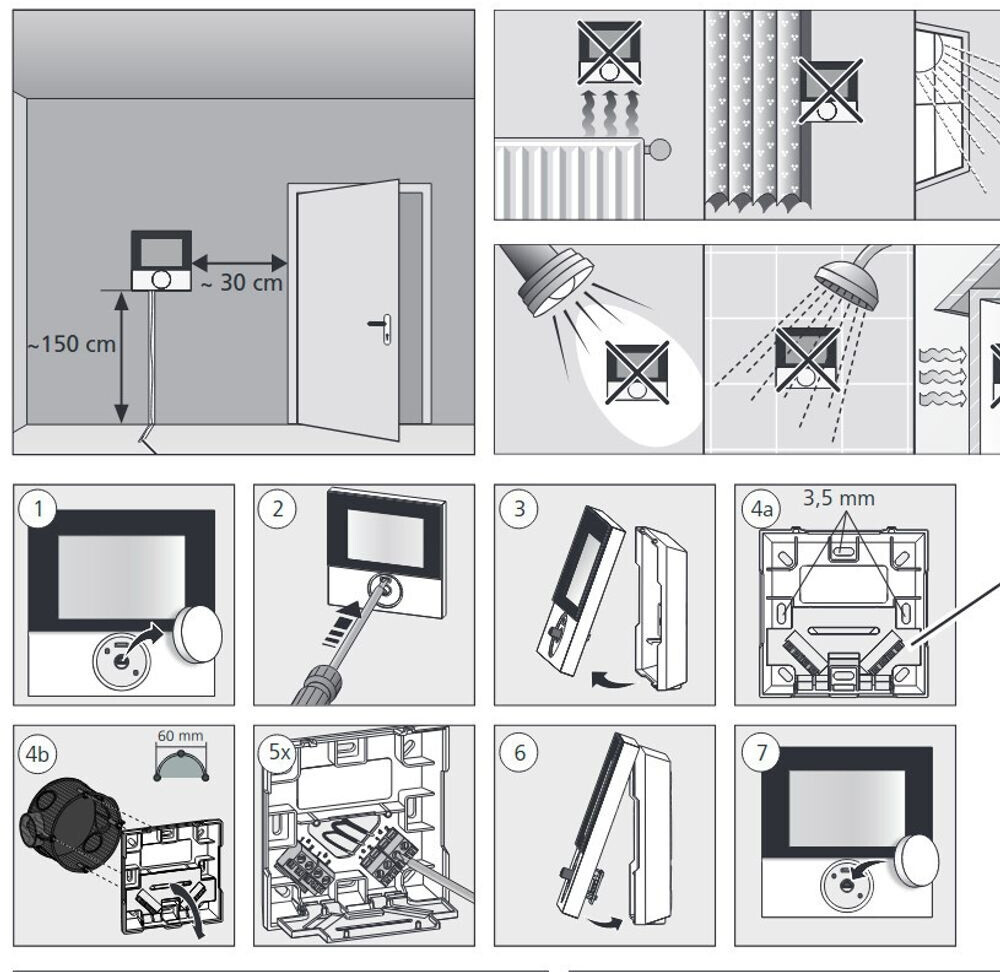 ~ 30 cm
~150 cm

1

2

3

4a
3,5 mm

4b
60 mm

5x

6

7