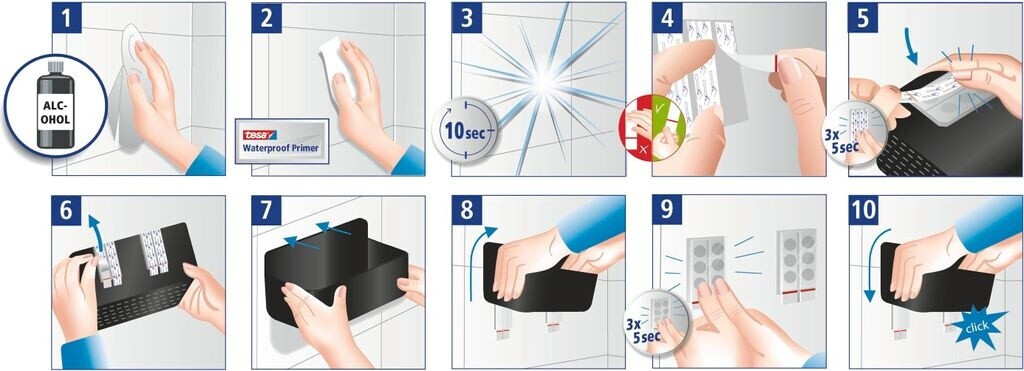 1

ALC-OHOL

2

tesa

Waterproof Primer

3

10 sec

4

5

3x 5 sec

6

7

8

9

3x 5 sec

10

click