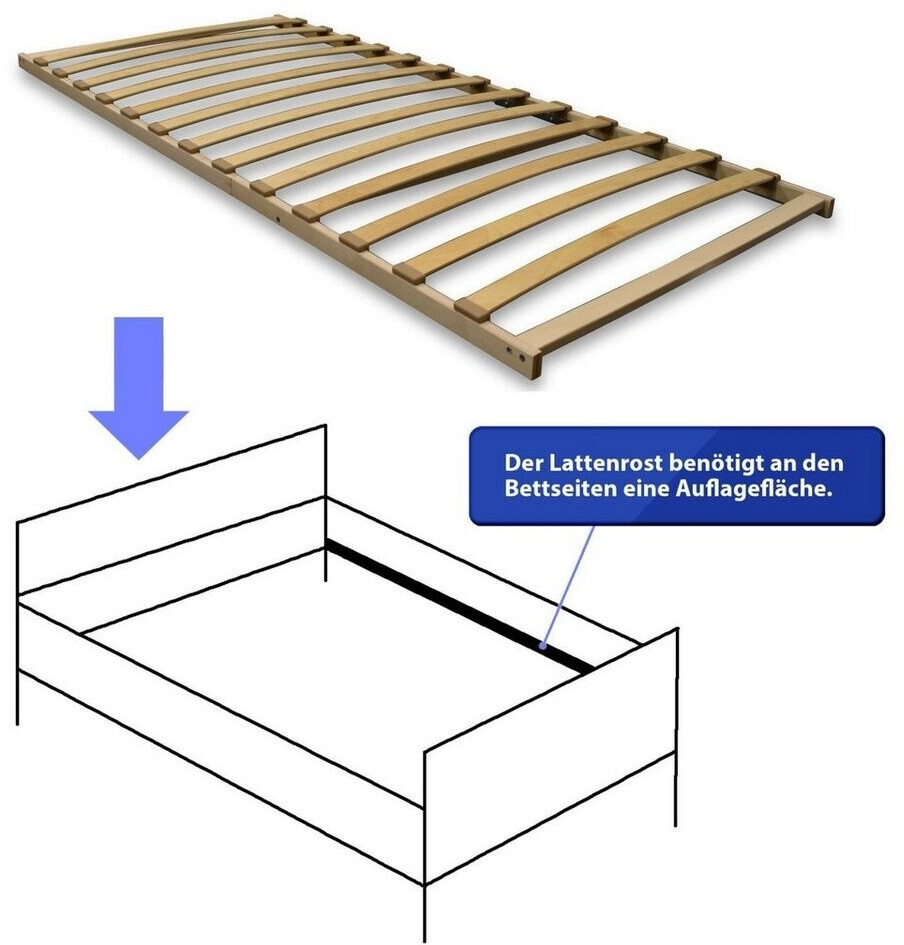 Der Lattenrost benötigt an den Bettseiten eine Auflagefläche.