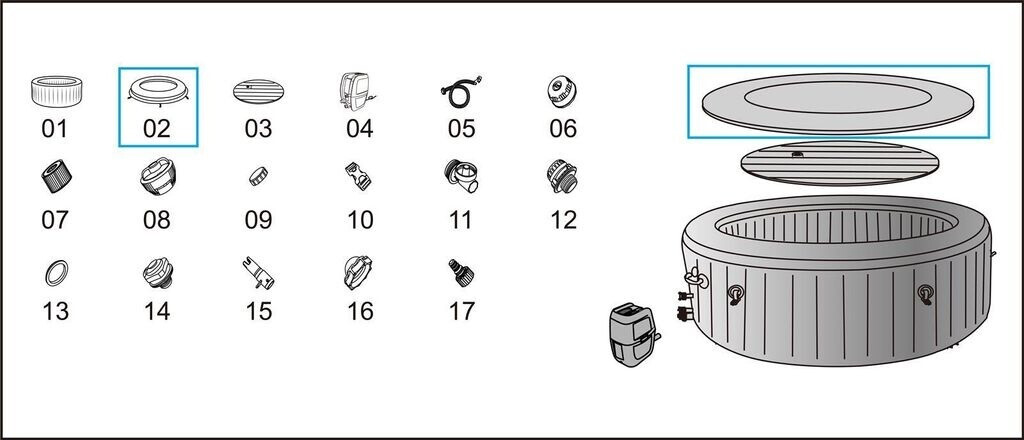 01 02 03 04 05 06
07 08 09 10 11 12
13 14 15 16 17