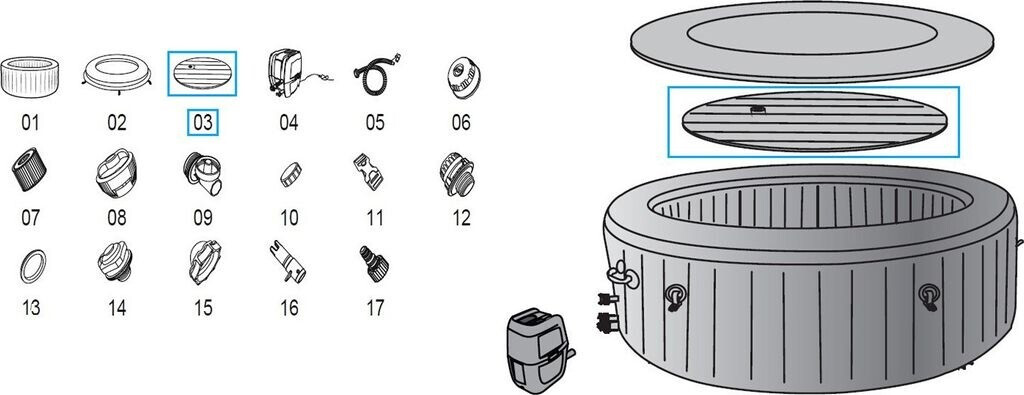 01 02 03 04 05 06
07 08 09 10 11 12
13 14 15 16 17