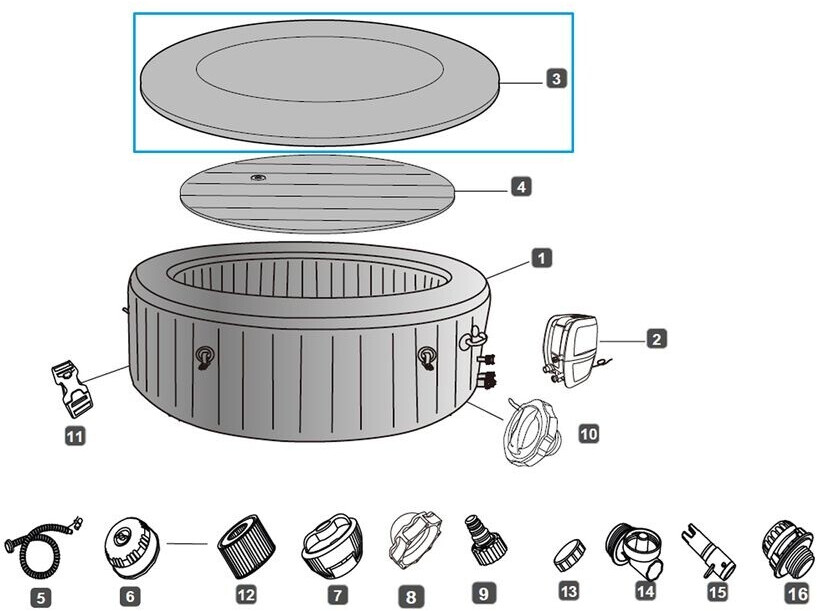 3
4
1
2
11
10
5
6
12
7
8
9
13
14
15
16