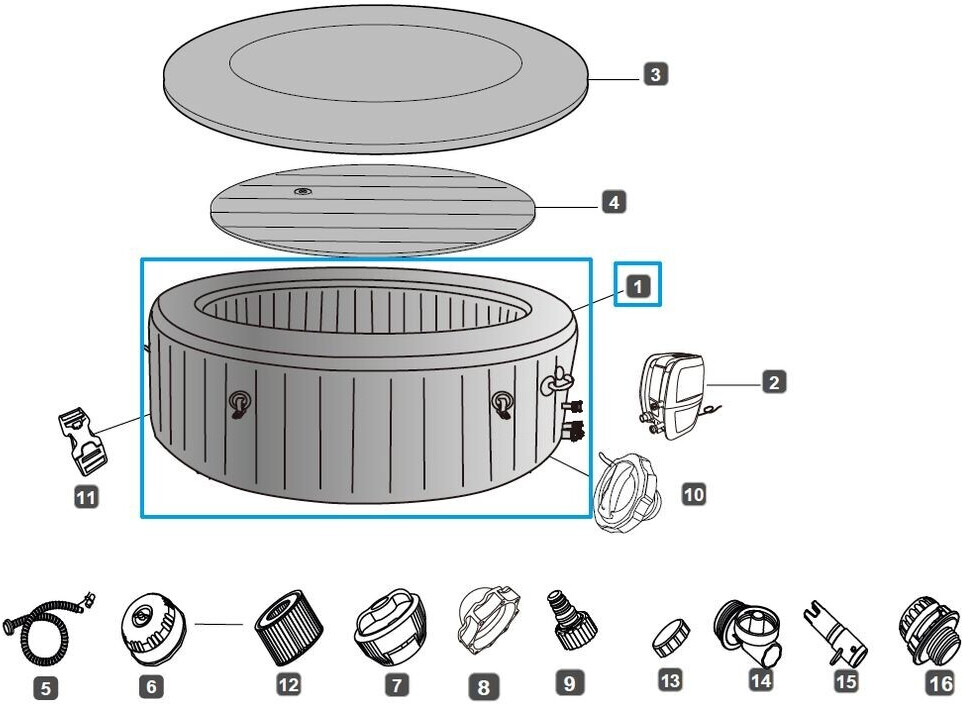 3
4
1
2
11
10
5
6
12
7
8
9
13
14
15
16