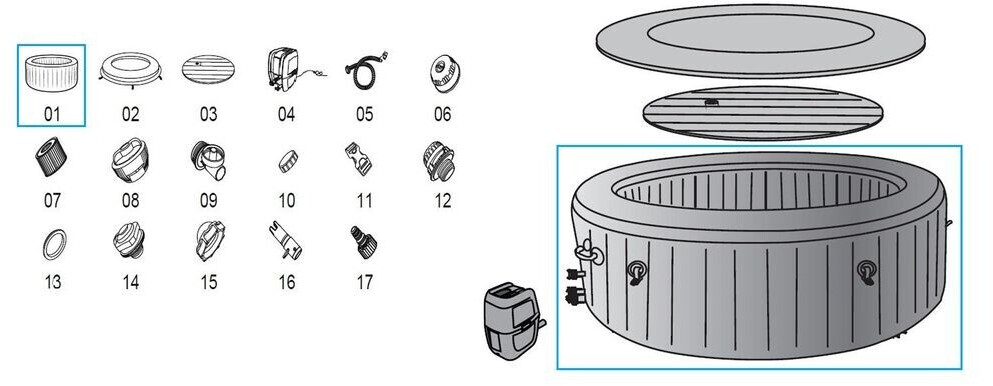 01 02 03 04 05 06
07 08 09 10 11 12
13 14 15 16 17