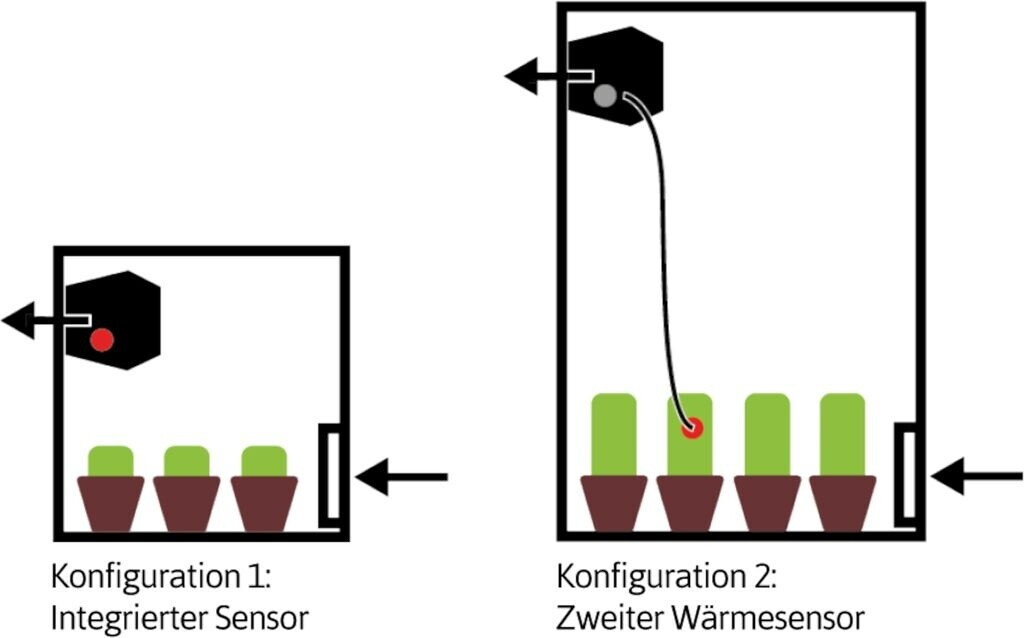 Konfiguration 1:
Integrierter Sensor

Konfiguration 2:
Zweiter Wärmesensor