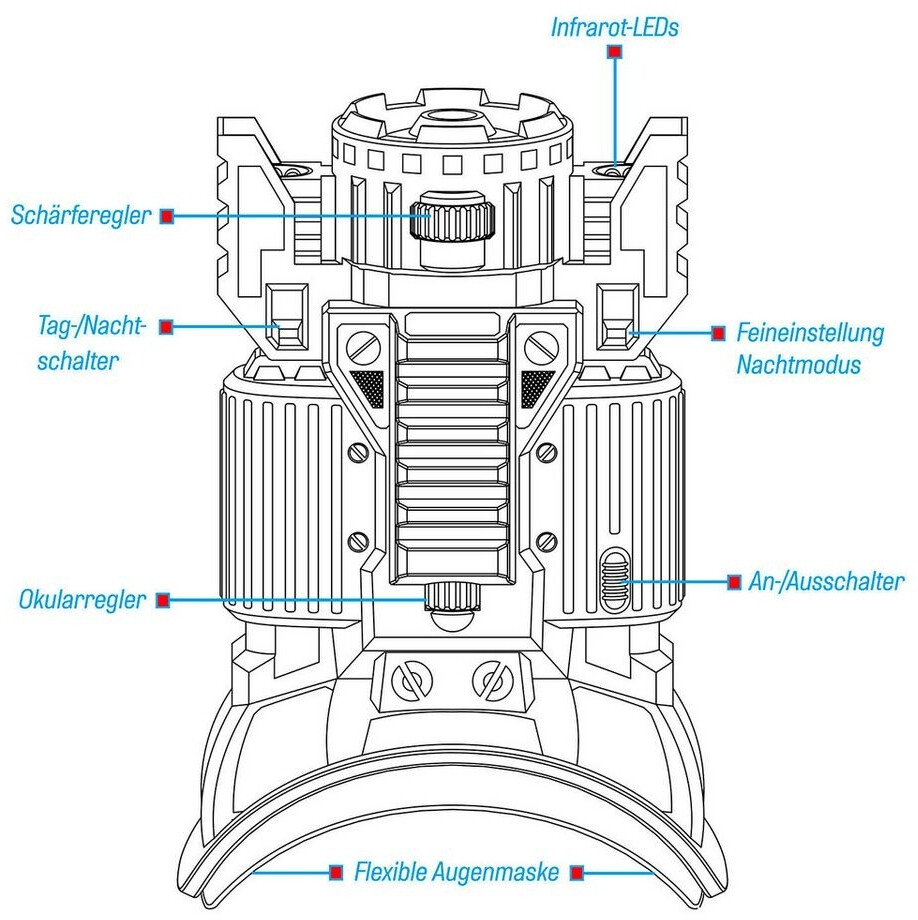 Infrarot-LEDs

Schärferegler

Tag-/Nachtschalter

Feineinstellung Nachtmodus

Okularregler

An-/Ausschalter

Flexible Augenmaske