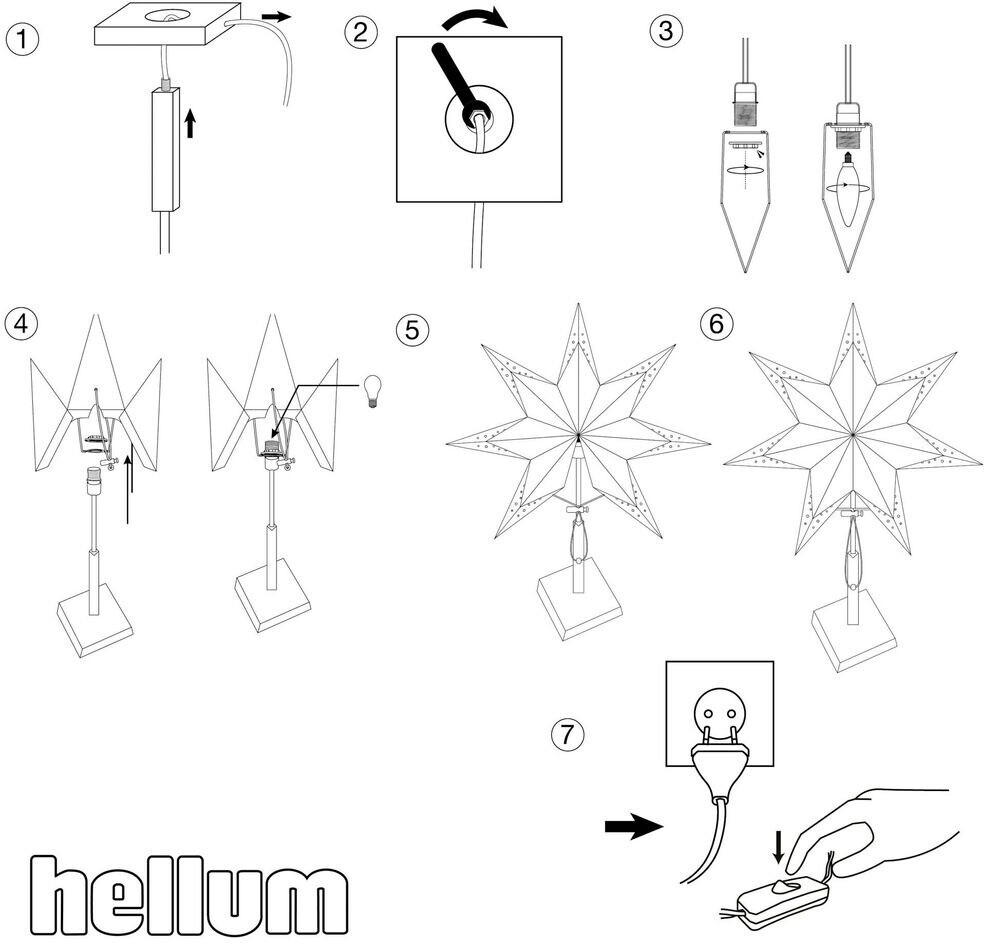 1

2

3

4

5

6

7

hellum