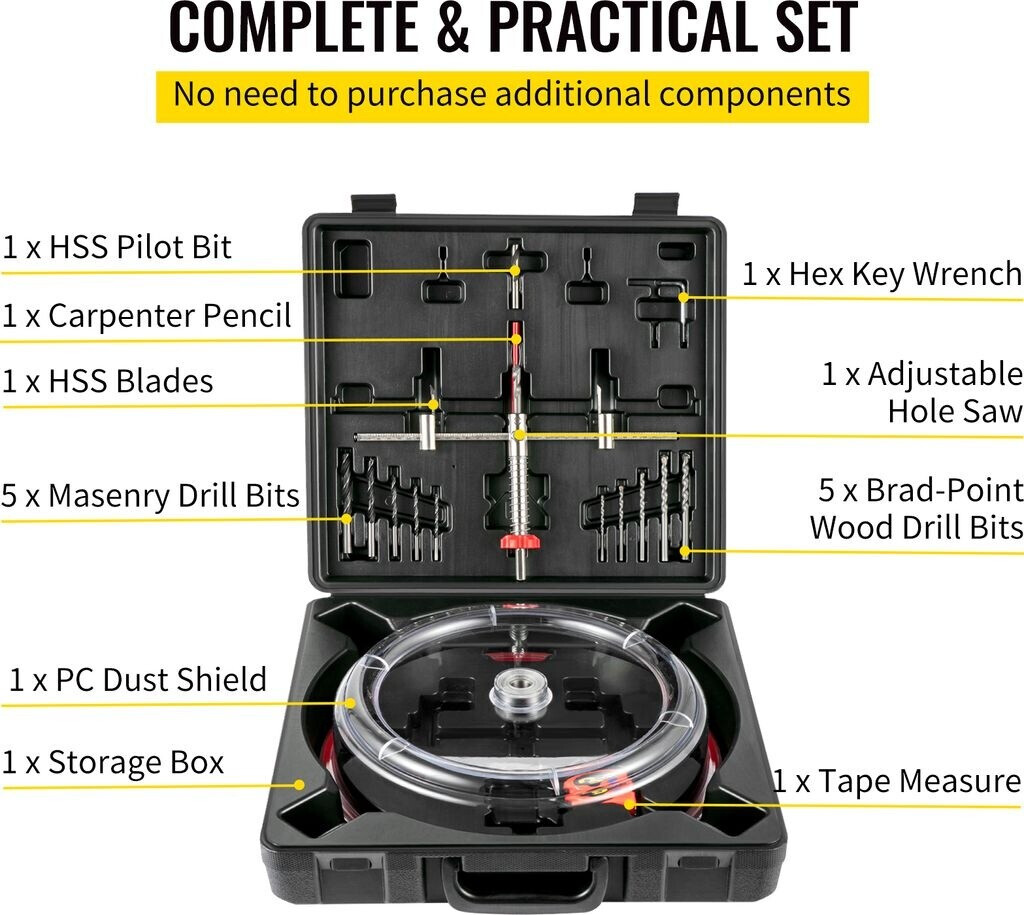 COMPLETE & PRACTICAL SET

No need to purchase additional components

1 x HSS Pilot Bit

1 x Carpenter Pencil

1 x HSS Blades

5 x Masenry Drill Bits

1 x PC Dust Shield

1 x Storage Box

1 x Hex Key Wrench

1 x Adjustable Hole Saw

5 x Brad-Point Wood Drill Bits

1 x Tape Measure