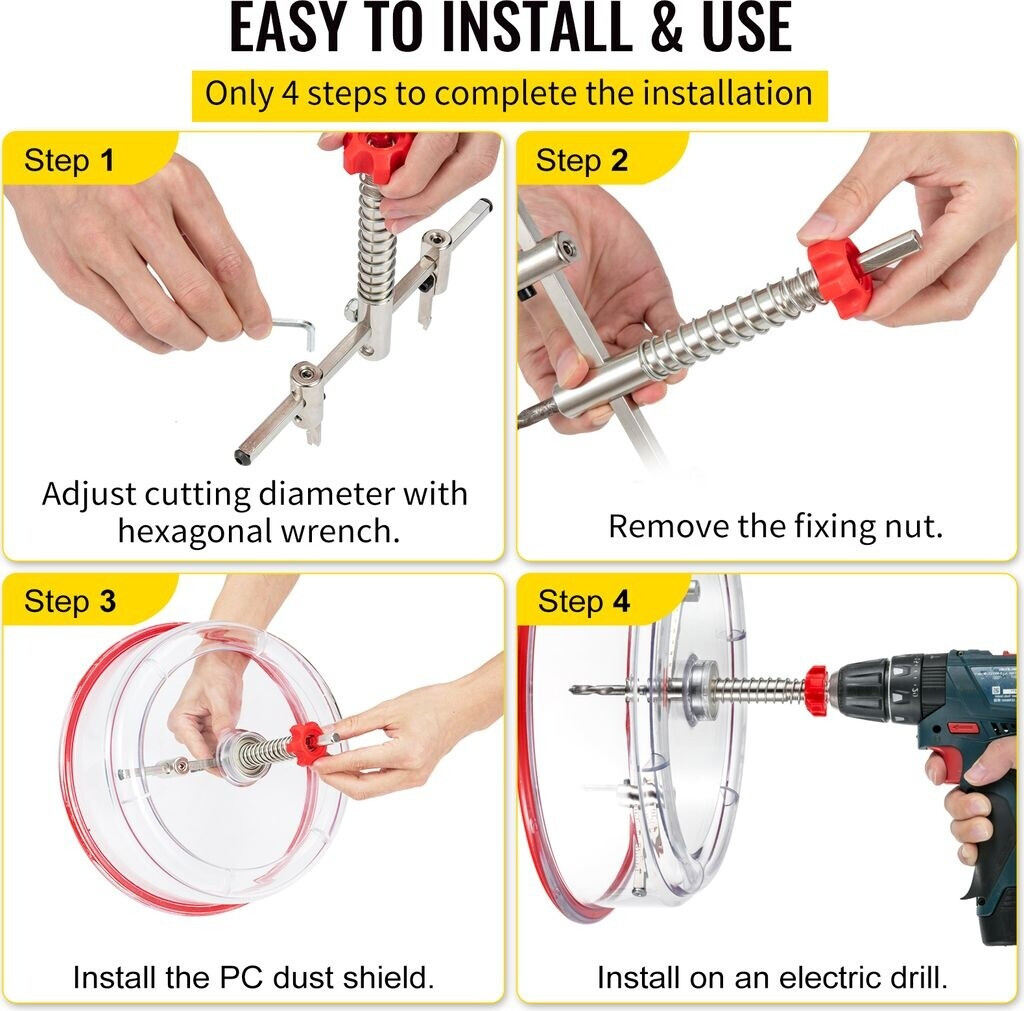 EASY TO INSTALL & USE

Only 4 steps to complete the installation

Step 1

Adjust cutting diameter with hexagonal wrench.

Step 2

Remove the fixing nut.

Step 3

Install the PC dust shield.

Step 4

Install on an electric drill.