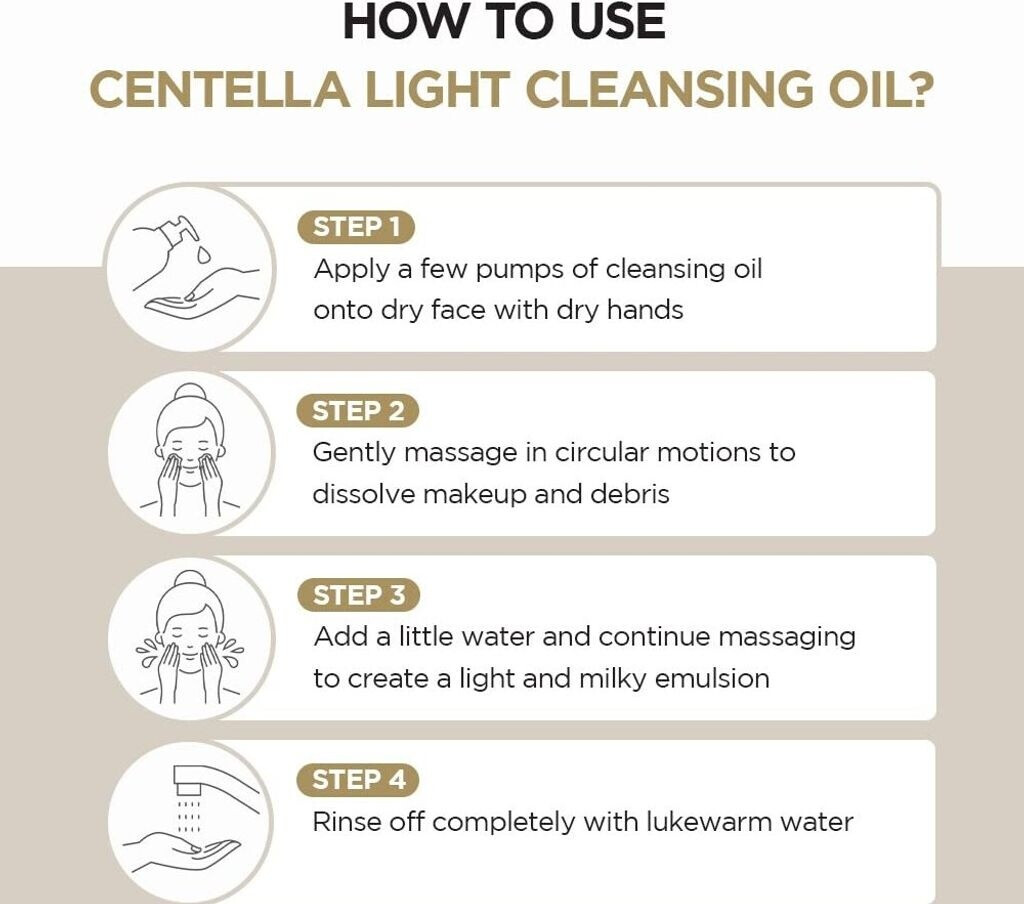 HOW TO USE
CENTELLA LIGHT CLEANSING OIL?

STEP 1
Apply a few pumps of cleansing oil onto dry face with dry hands

STEP 2
Gently massage in circular motions to dissolve makeup and debris

STEP 3
Add a little water and continue massaging to create a light and milky emulsion

STEP 4
Rinse off completely with lukewarm water