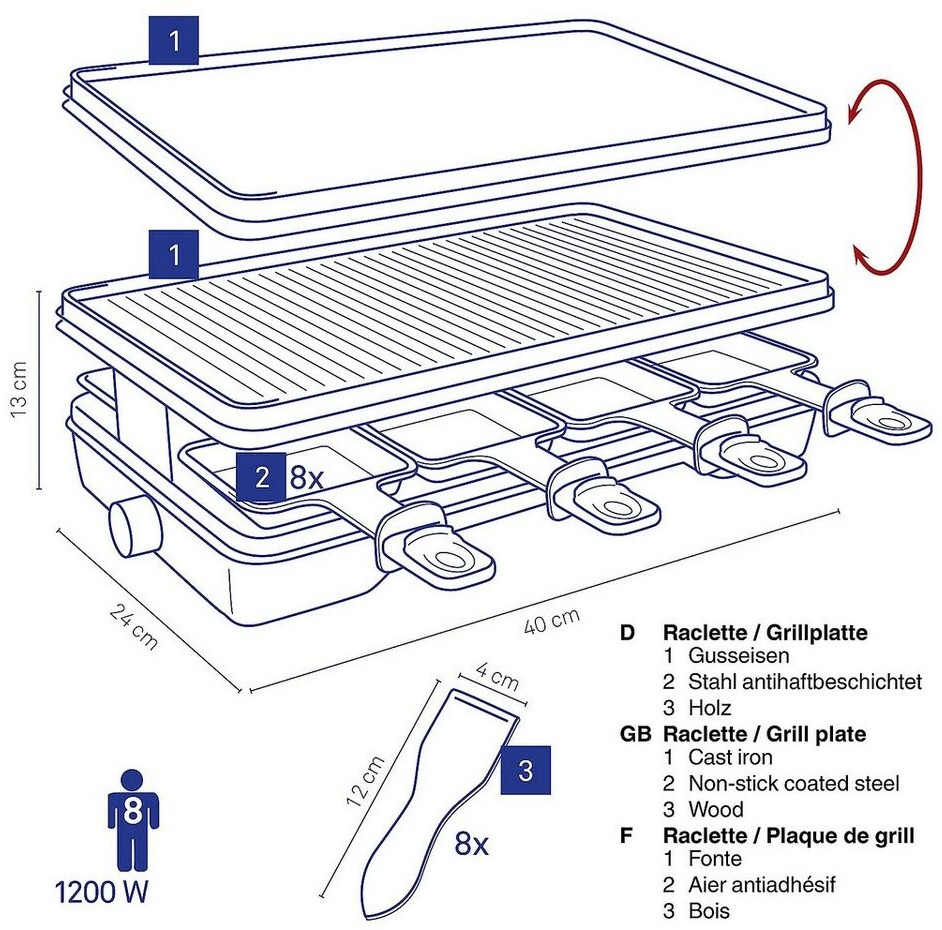 1

1

13 cm

2 8x

24 cm

40 cm

4 cm

12 cm

3

8x

8

1200 W

D Raclette / Grillplatte
1 Gusseisen
2 Stahl antihaftbeschichtet
3 Holz

GB Raclette / Grill plate
1 Cast iron
2 Non-stick coated steel
3 Wood

F Raclette / Plaque de grill
1 Fonte
2 Aier antiadhésif
3 Bois