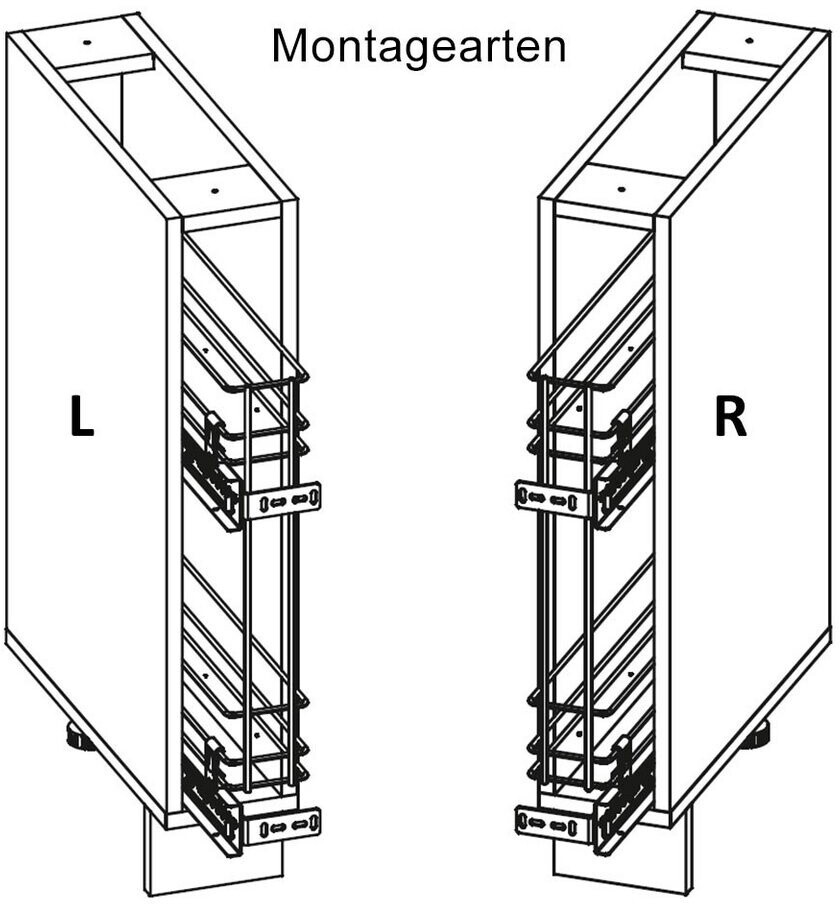 Montagearten

L

R