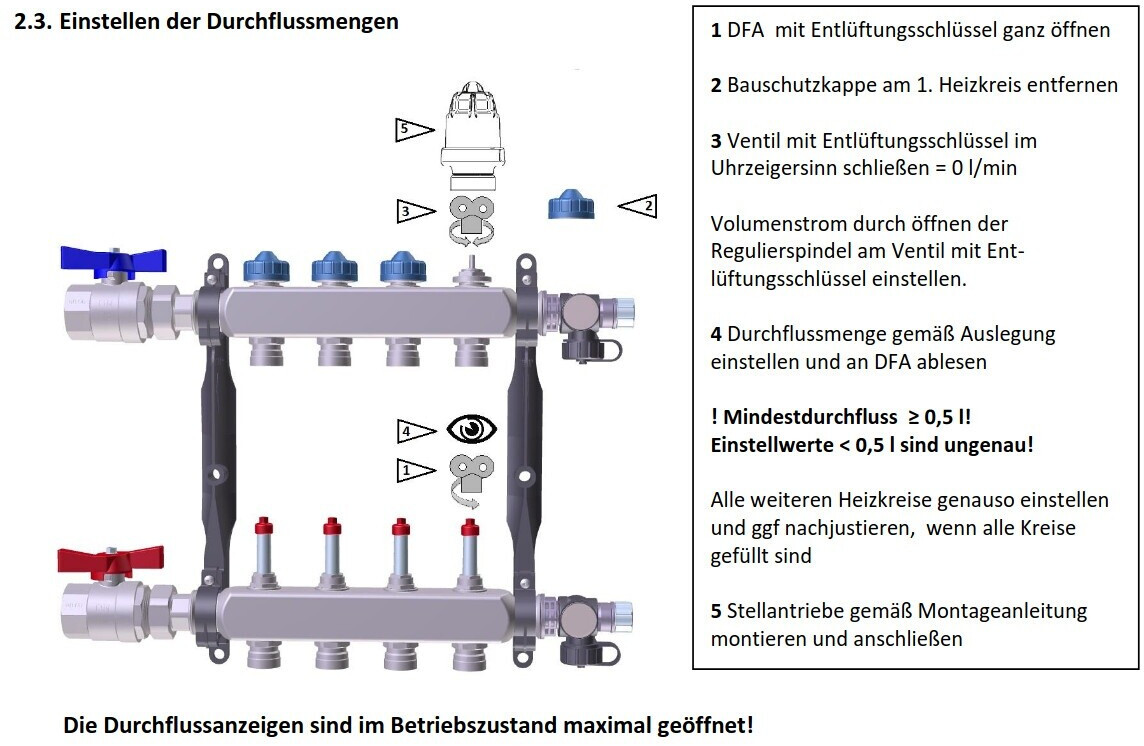 2.3. Einstellen der Durchflussmengen

5

3

2

4

1

1 DFA mit Entlüftungsschlüssel ganz öffnen

2 Bauschutzkappe am 1. Heizkreis entfernen

3 Ventil mit Entlüftungsschlüssel im Uhrzeigersinn schließen = 0 l/min

Volumenstrom durch öffnen der Regulierspindel am Ventil mit Entlüftungsschlüssel einstellen.

4 Durchflussmenge gemäß Auslegung einstellen und an DFA ablesen

! Mindestdurchfluss ≥ 0,5 l!
Einstellwerte < 0,5 l sind ungenau!

Alle weiteren Heizkreise genauso einstellen und ggf nachjustieren, wenn alle Kreise gefüllt sind

5 Stellantriebe gemäß Montageanleitung montieren und anschließen

Die Durchflussanzeigen sind im Betriebszustand maximal geöffnet!