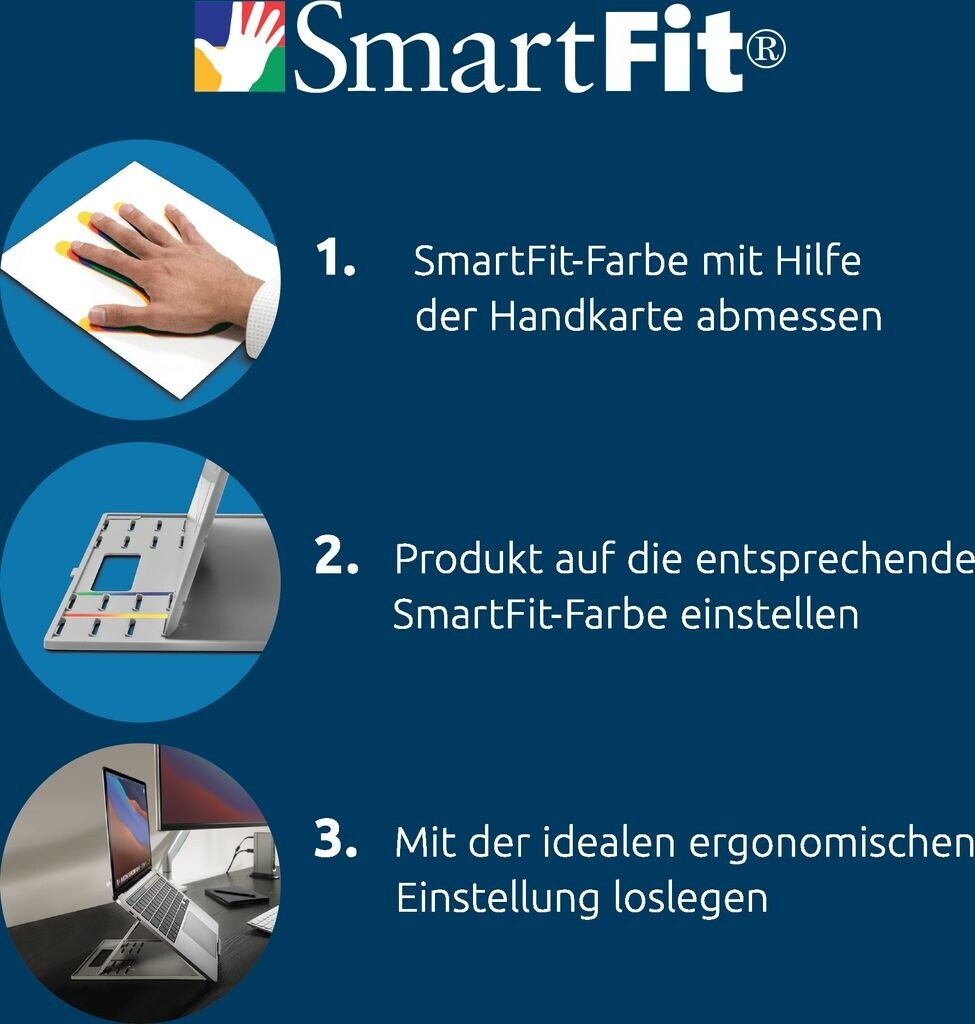 SmartFit®

1. SmartFit-Farbe mit Hilfe der Handkarte abmessen

2. Produkt auf die entsprechende SmartFit-Farbe einstellen

3. Mit der idealen ergonomischen Einstellung loslegen