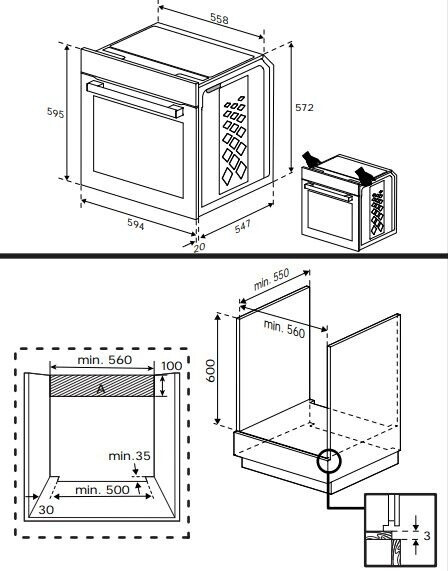 558
595
572
594
547
20

min. 550
min. 560
600
min. 560
100
A
min.35
min. 500
30
3