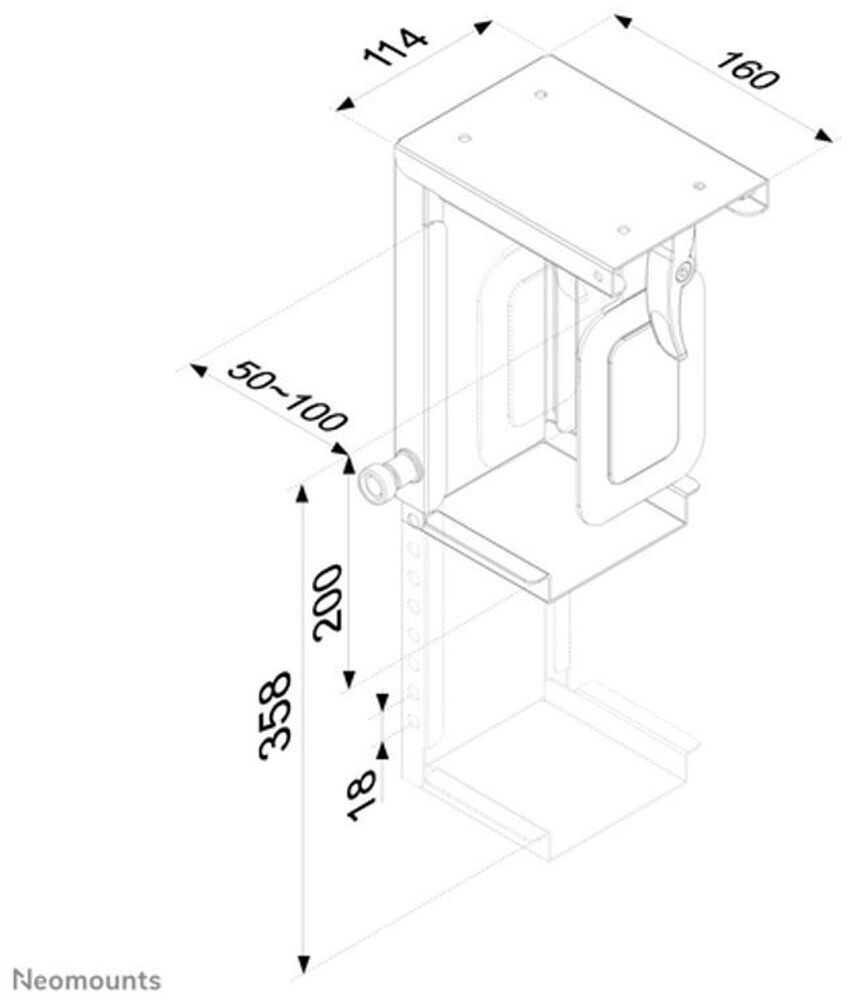 114
160
50~100
200
358
18
Neomounts