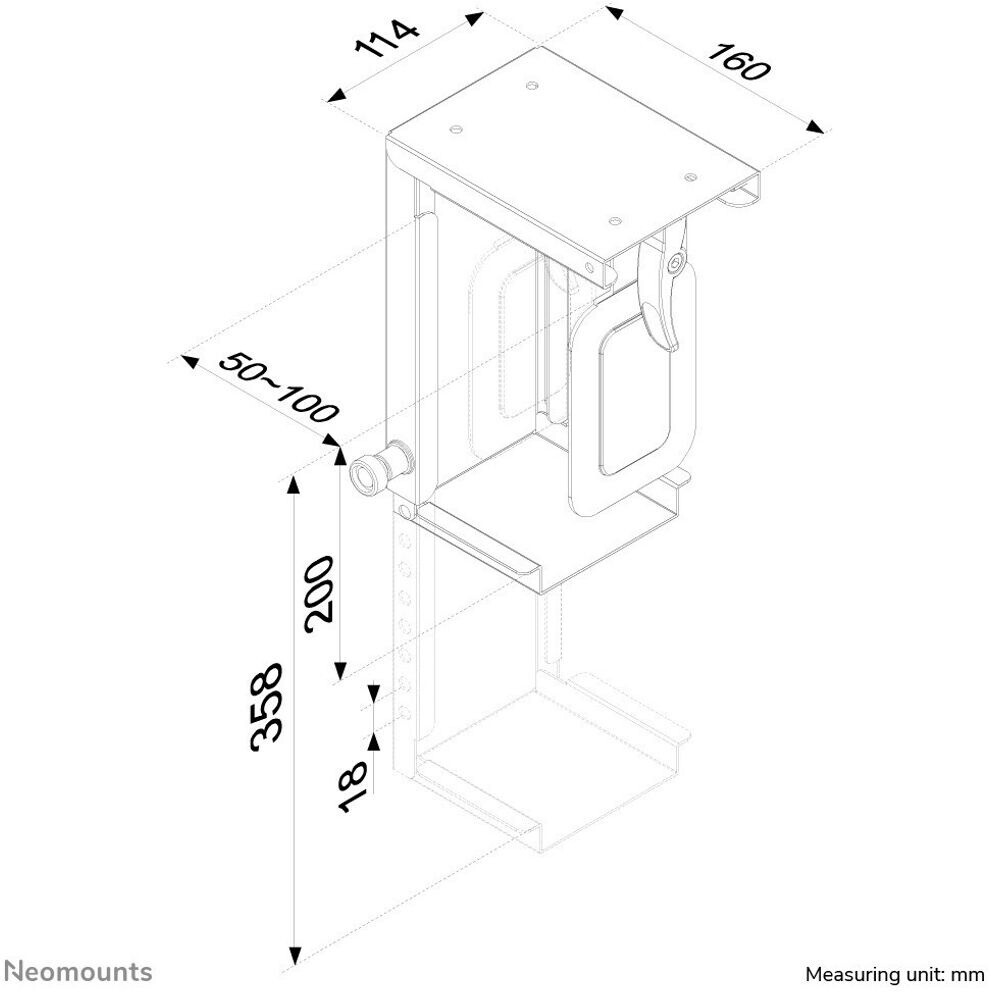 114
160
50~100
200
358
18
Neomounts
Measuring unit: mm