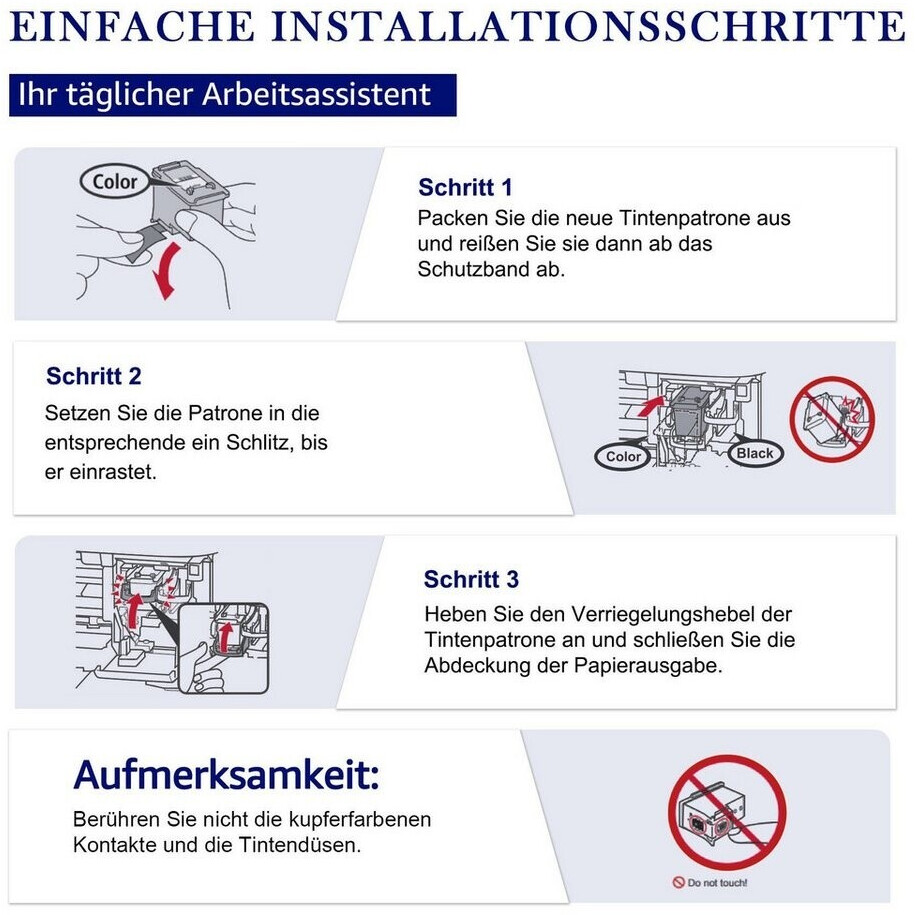 EINFACHE INSTALLATIONSSCHRITTE

Ihr täglicher Arbeitsassistent

Color

Schritt 1

Packen Sie die neue Tintenpatrone aus und reißen Sie sie dann ab das Schutzband ab.

Schritt 2

Setzen Sie die Patrone in die entsprechende ein Schlitz, bis er einrastet.

Color

Black

Schritt 3

Heben Sie den Verriegelungshebel der Tintenpatrone an und schließen Sie die Abdeckung der Papierausgabe.

Aufmerksamkeit:

Berühren Sie nicht die kupferfarbenen Kontakte und die Tintendüsen.

Do not touch!