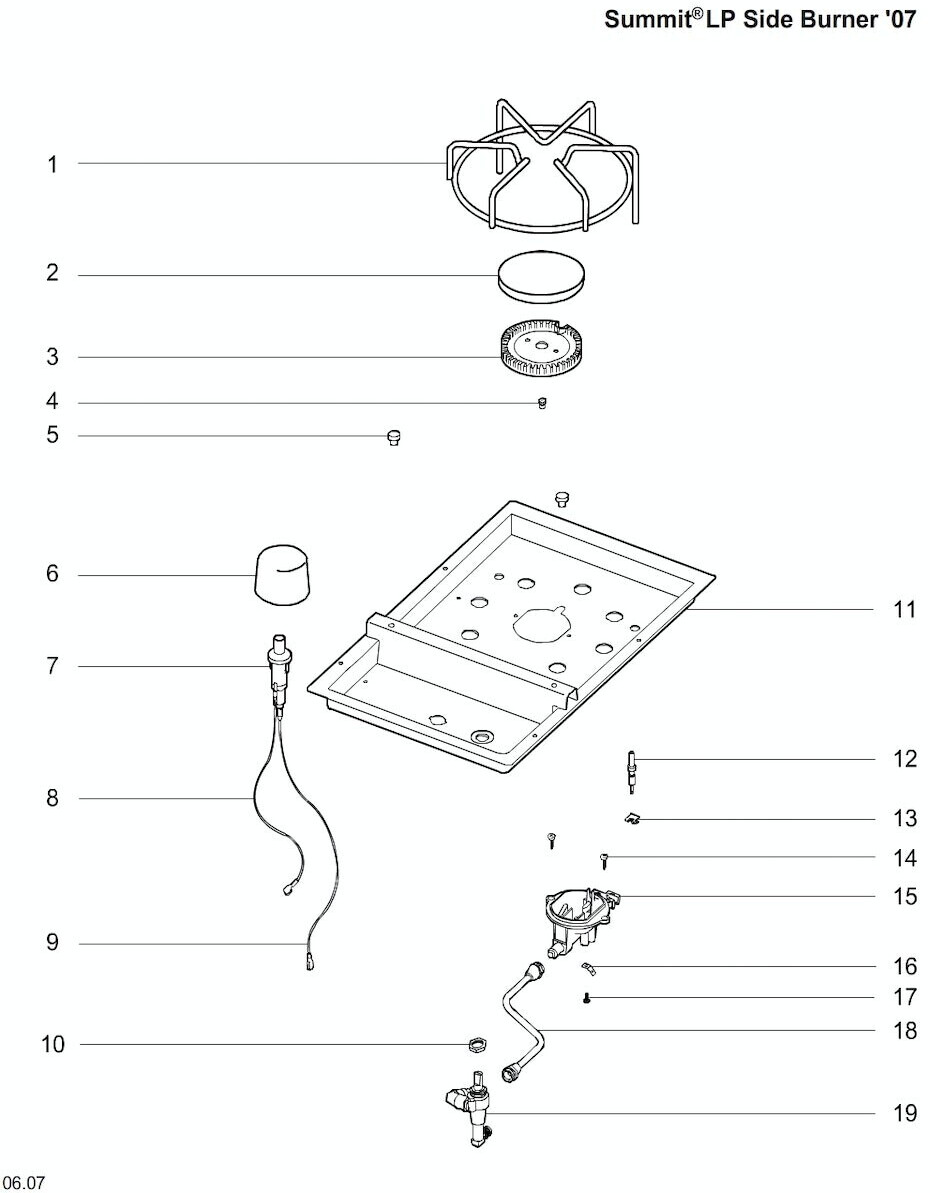 Summit® LP Side Burner '07

1
2
3
4
5
6
7
8
9
10
11
12
13
14
15
16
17
18
19

06.07