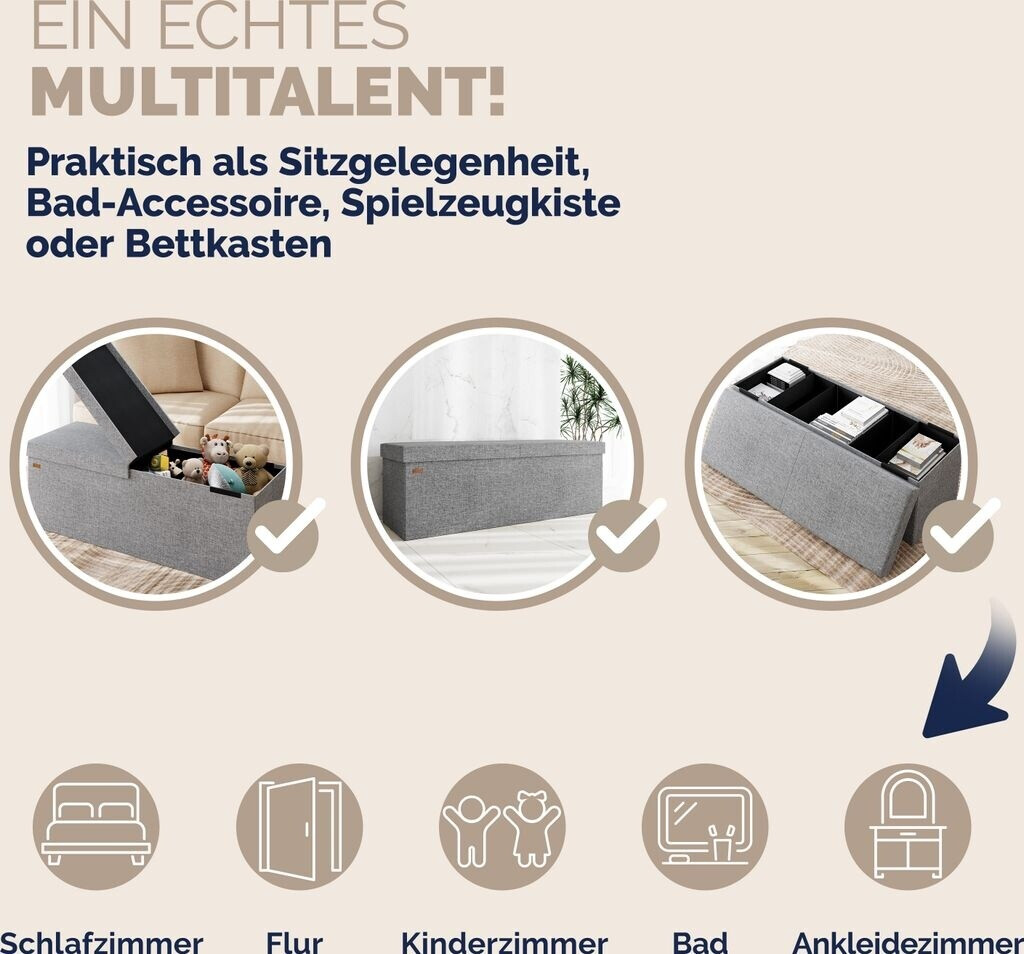 EIN ECHTES
MULTITALENT!

Praktisch als Sitzgelegenheit, Bad-Accessoire, Spielzeugkiste oder Bettkasten

Schlafzimmer Flur Kinderzimmer Bad Ankleidezimmer