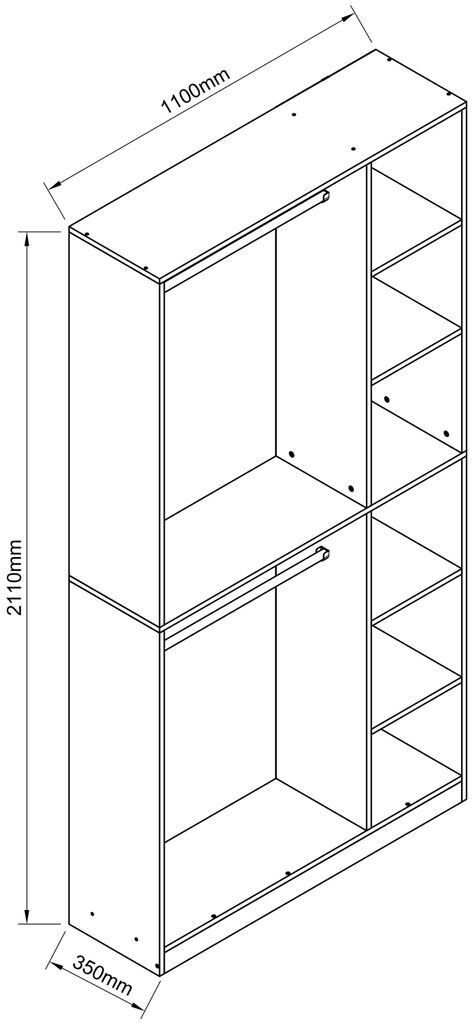 1100mm
2110mm
350mm