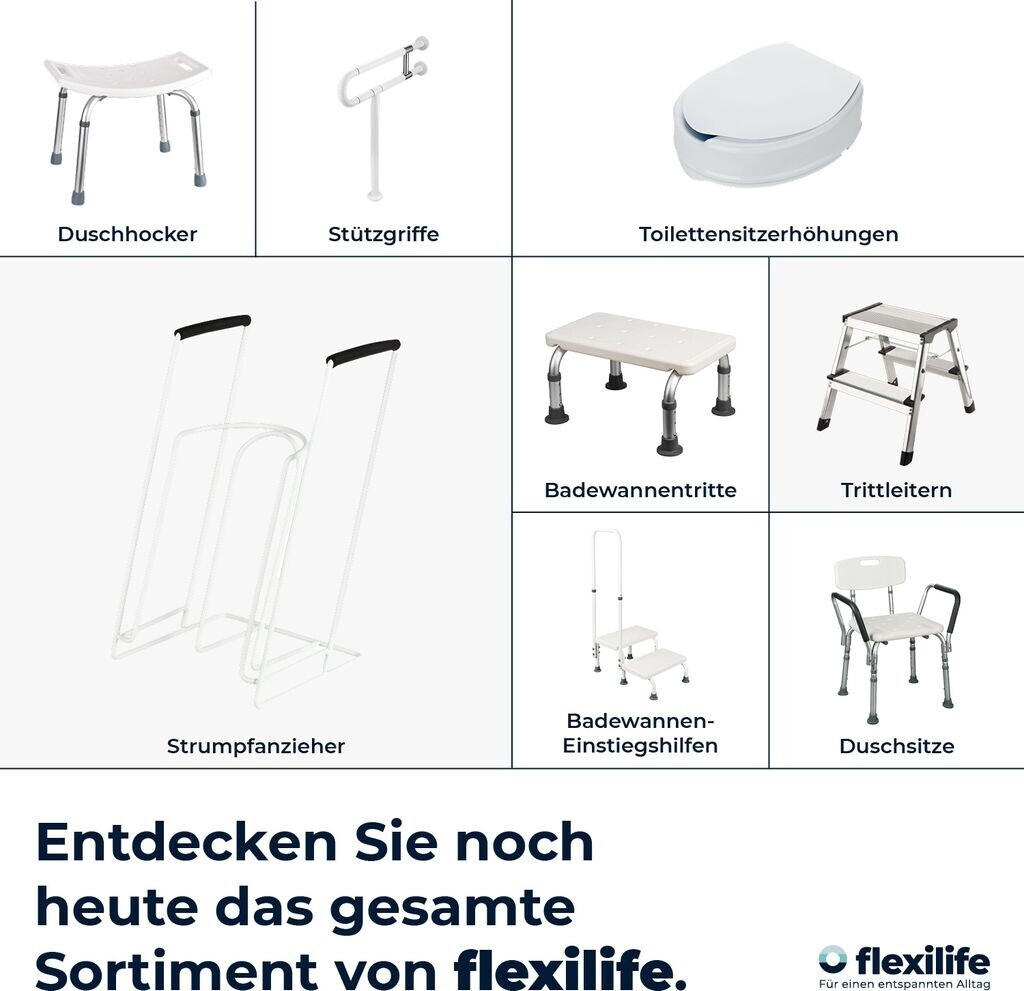 Duschhocker

Stützgriffe

Toilettensitzerhöhungen

Strumpfanzieher

Badewannentritte

Trittleitern

Badewannen-Einstiegshilfen

Duschsitze

Entdecken Sie noch heute das gesamte Sortiment von flexilife.

flexilife
Für einen entspannten Alltag