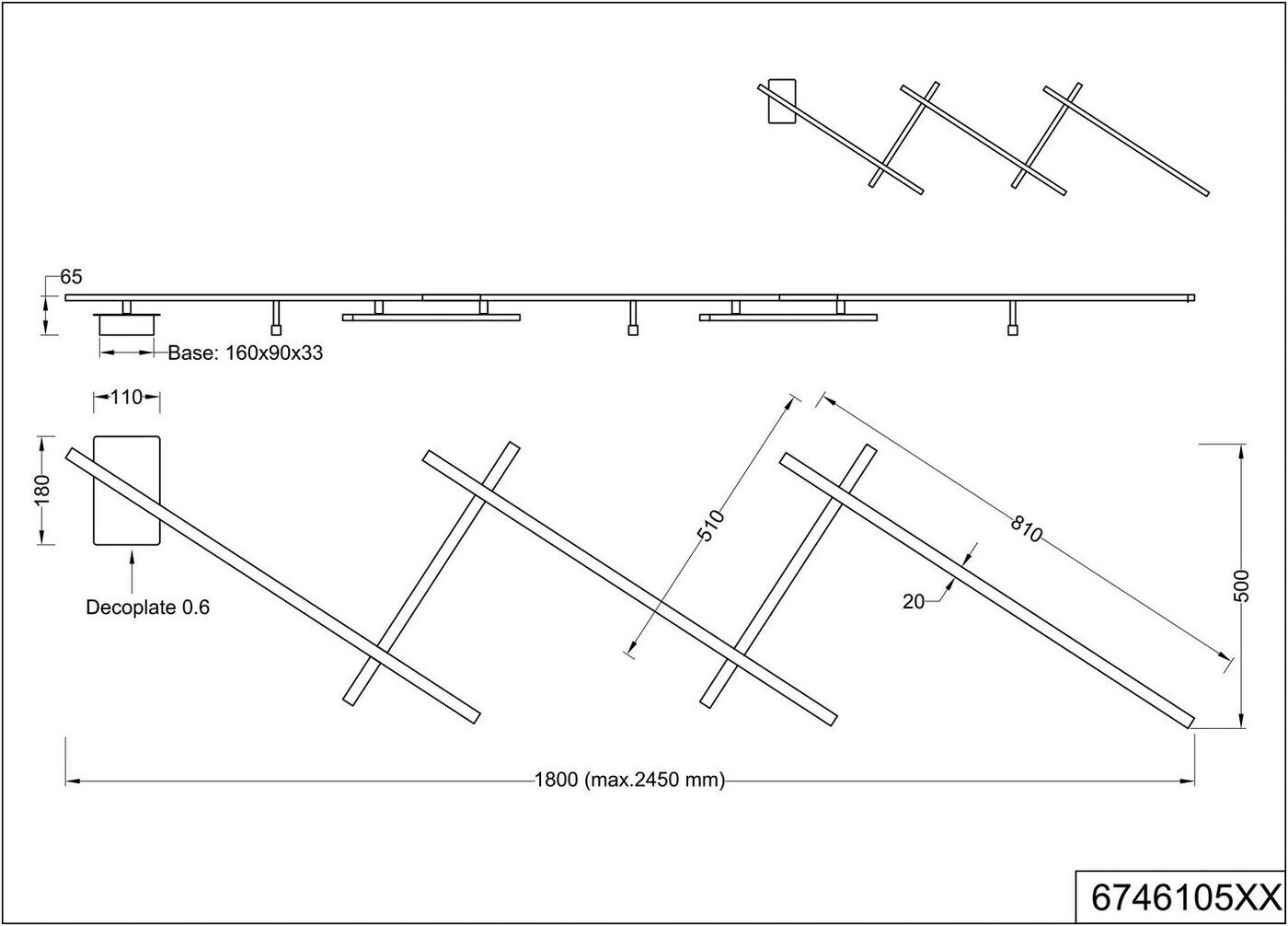 65

Base: 160x90x33

110

180

Decoplate 0.6

510

810

20

500

1800 (max.2450 mm)

6746105XX