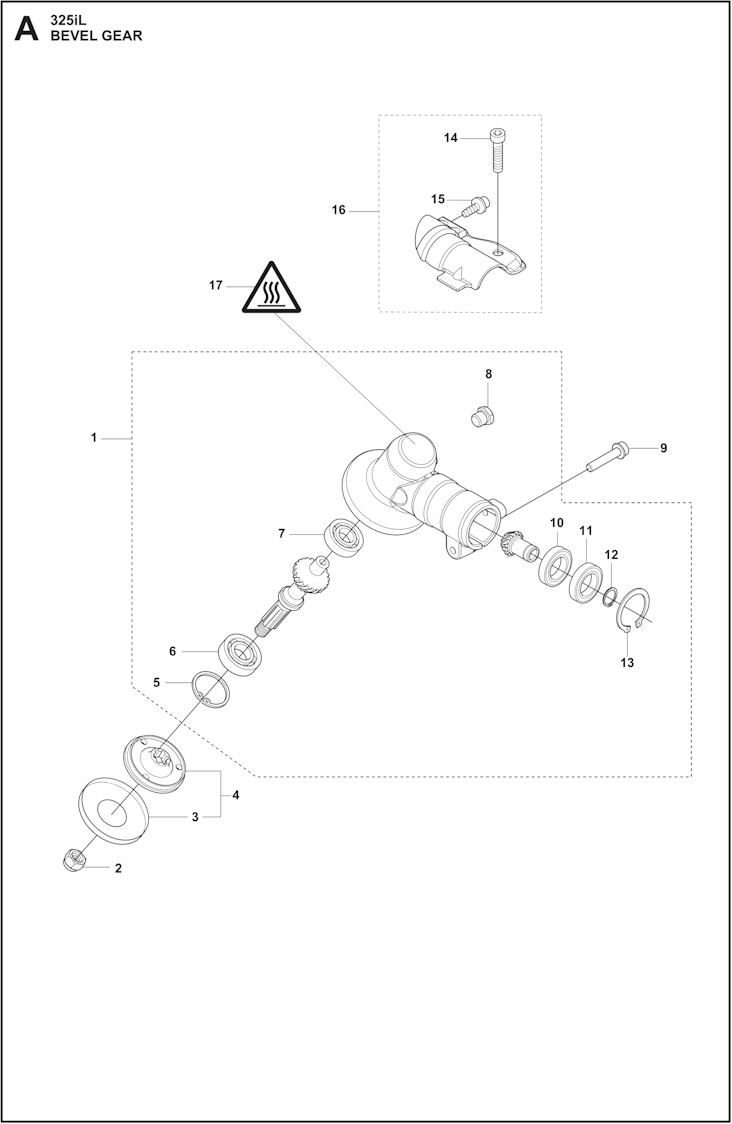 A 325iL
BEVEL GEAR

14
15
16
17
8
1
9
7
10
11
12
13
6
5
4
3
2