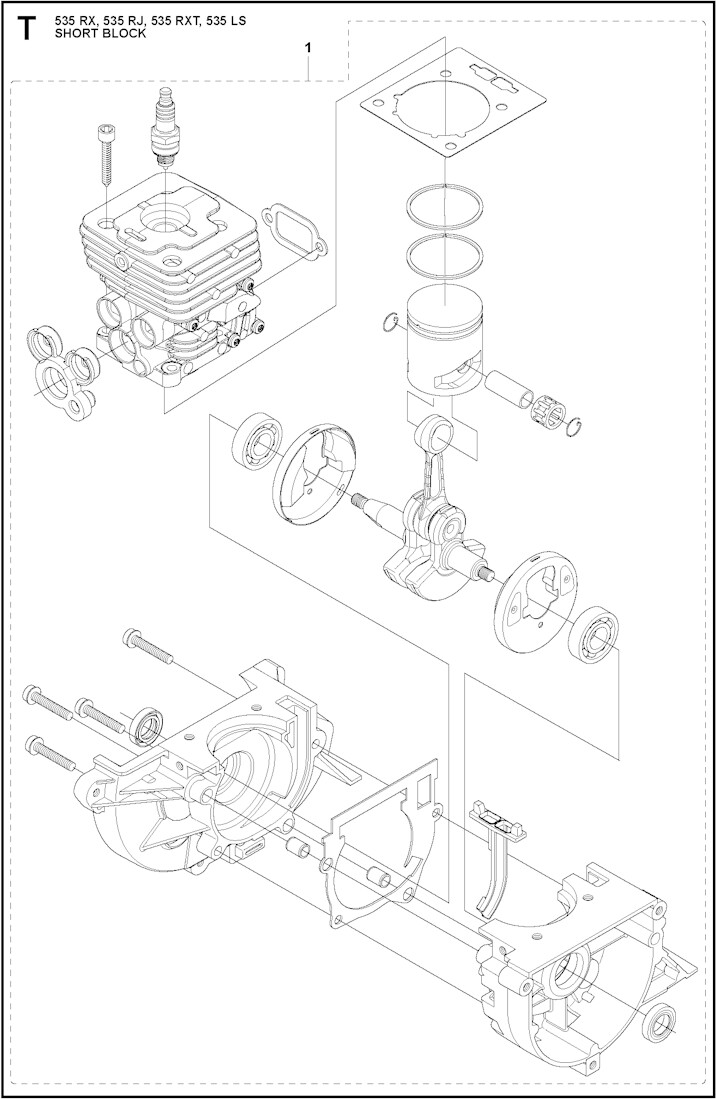 T
535 RX, 535 RJ, 535 RXT, 535 LS
SHORT BLOCK

1