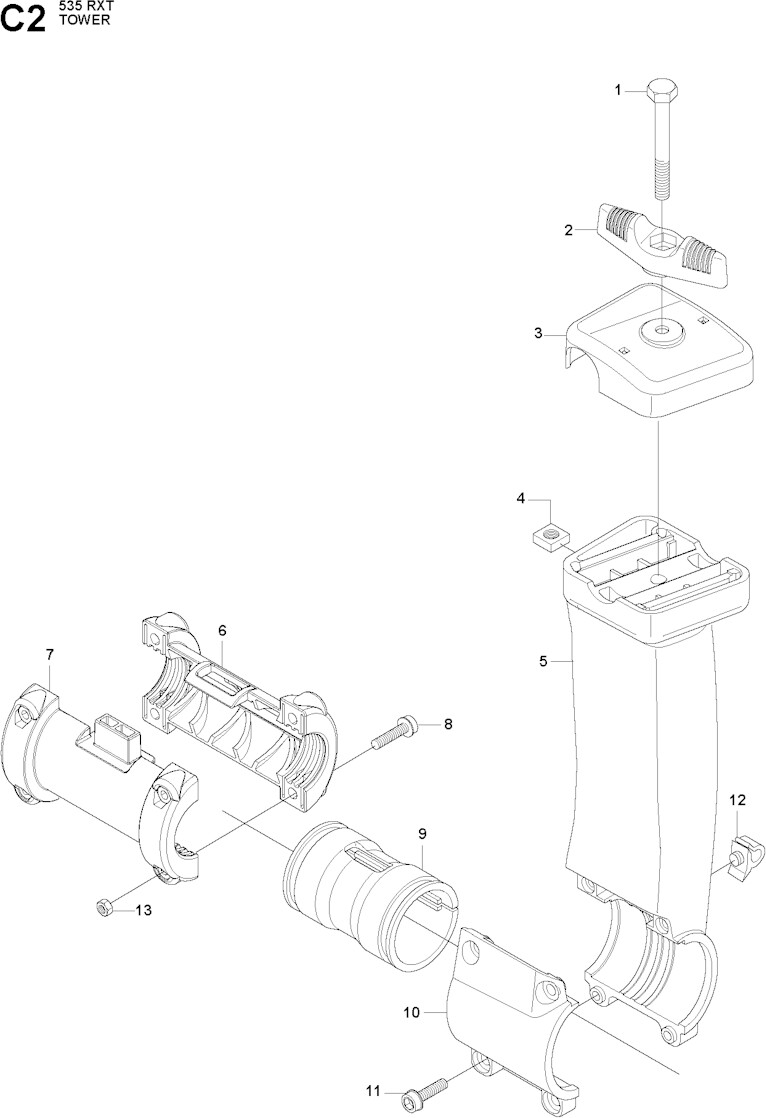 C2 535 RXT TOWER

1
2
3
4
5
6
7
8
9
10
11
12
13