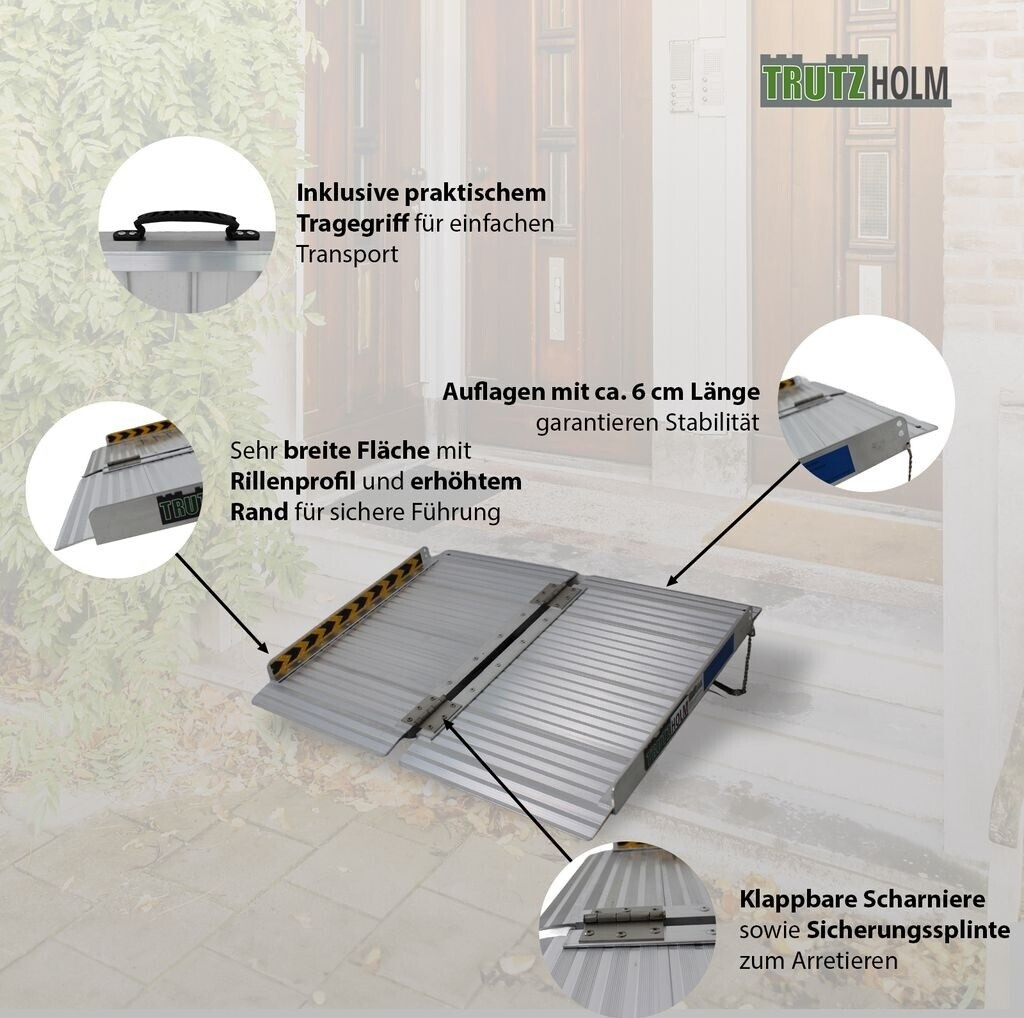 TRUTZHOLM

Inklusive praktischem Tragegriff für einfachen Transport

Auflagen mit ca. 6 cm Länge garantieren Stabilität

Sehr breite Fläche mit Rillenprofil und erhöhtem Rand für sichere Führung

TRUTZ

Klappbare Scharniere sowie Sicherungssplinte zum Arretieren