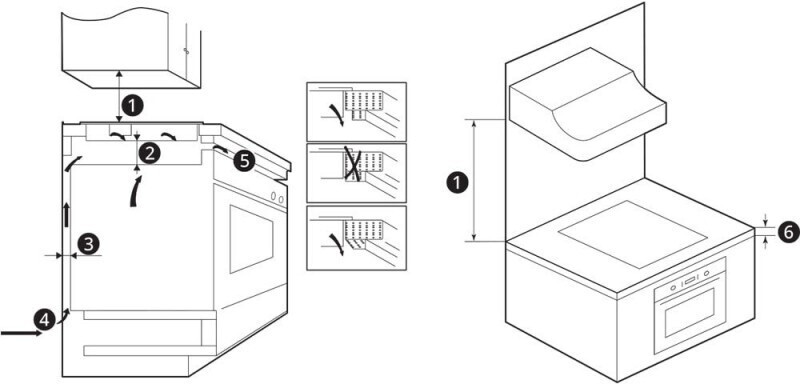 1
2
5
3
4
1
6