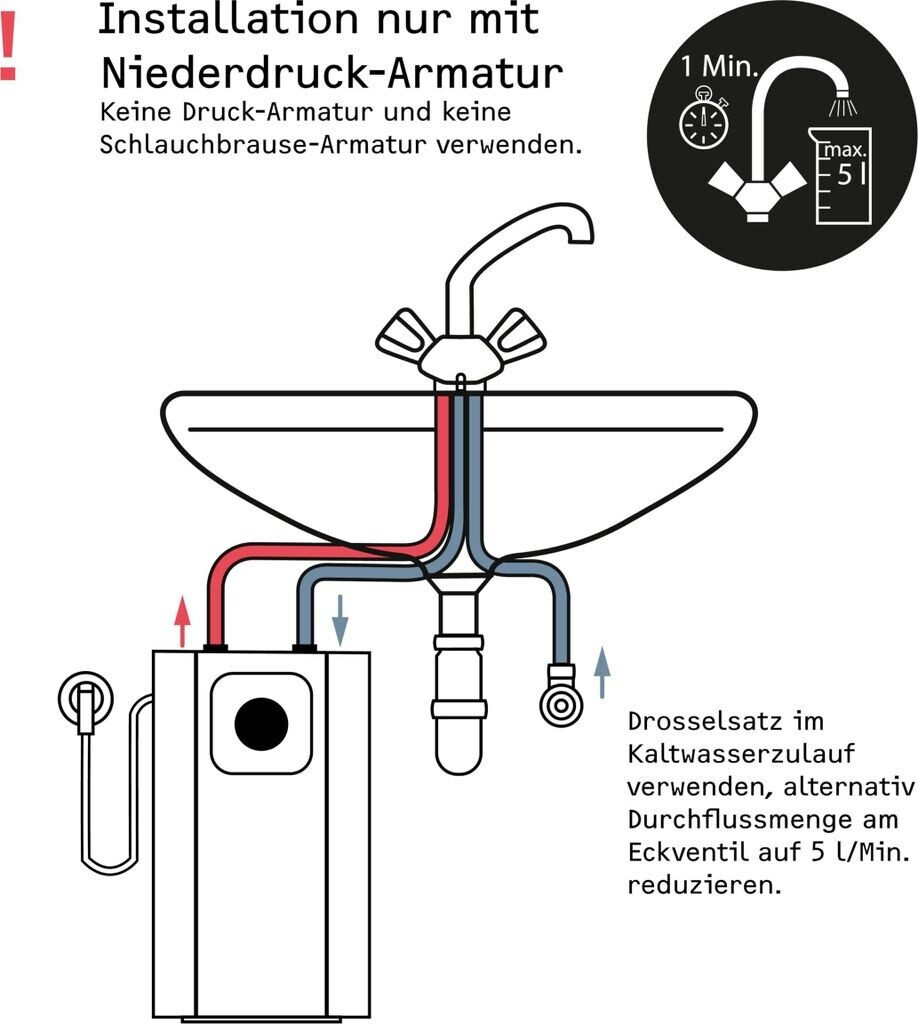 !
Installation nur mit Niederdruck-Armatur
Keine Druck-Armatur und keine Schlauchbrause-Armatur verwenden.

1 Min.
max.
5 l

Drosselsatz im Kaltwasserzulauf verwenden, alternativ Durchflussmenge am Eckventil auf 5 l/Min. reduzieren.