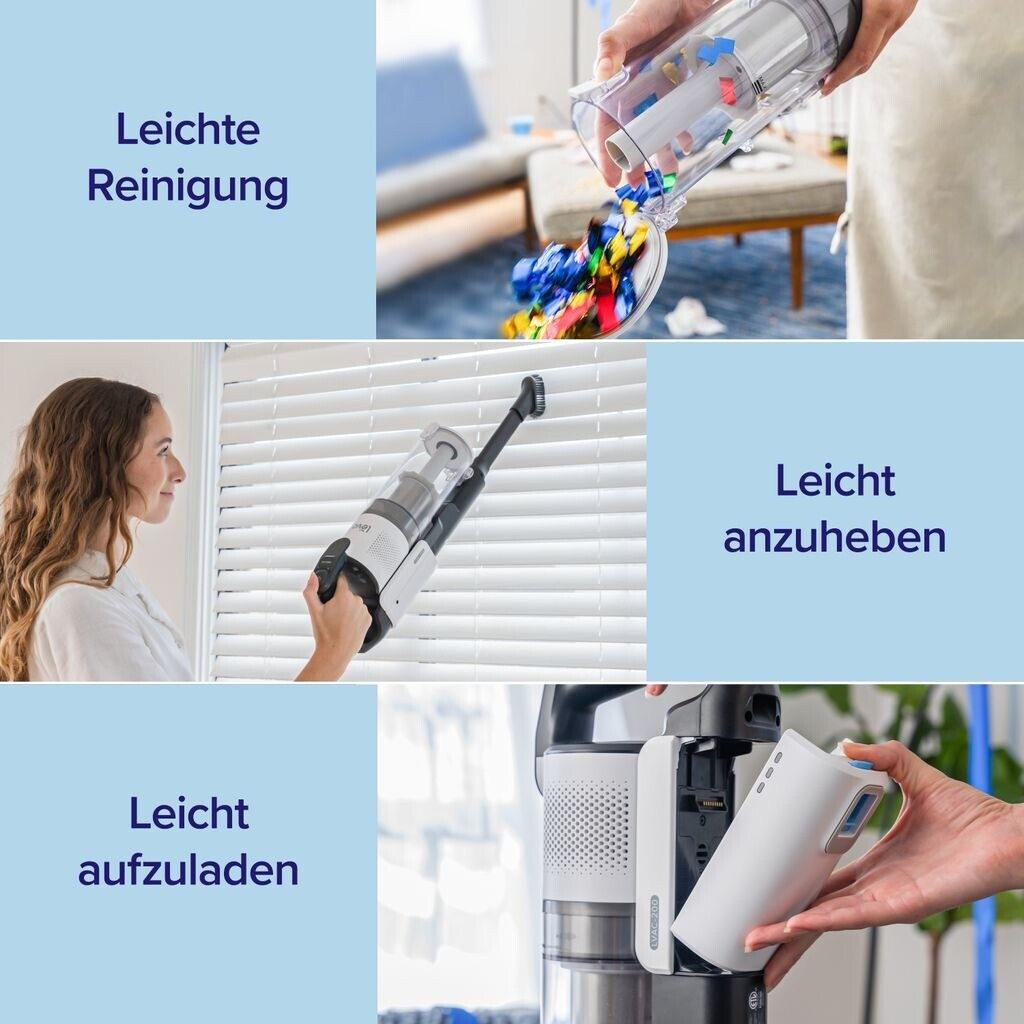 Leichte Reinigung

Leicht anzuheben

Leicht aufzuladen

LVAC-200